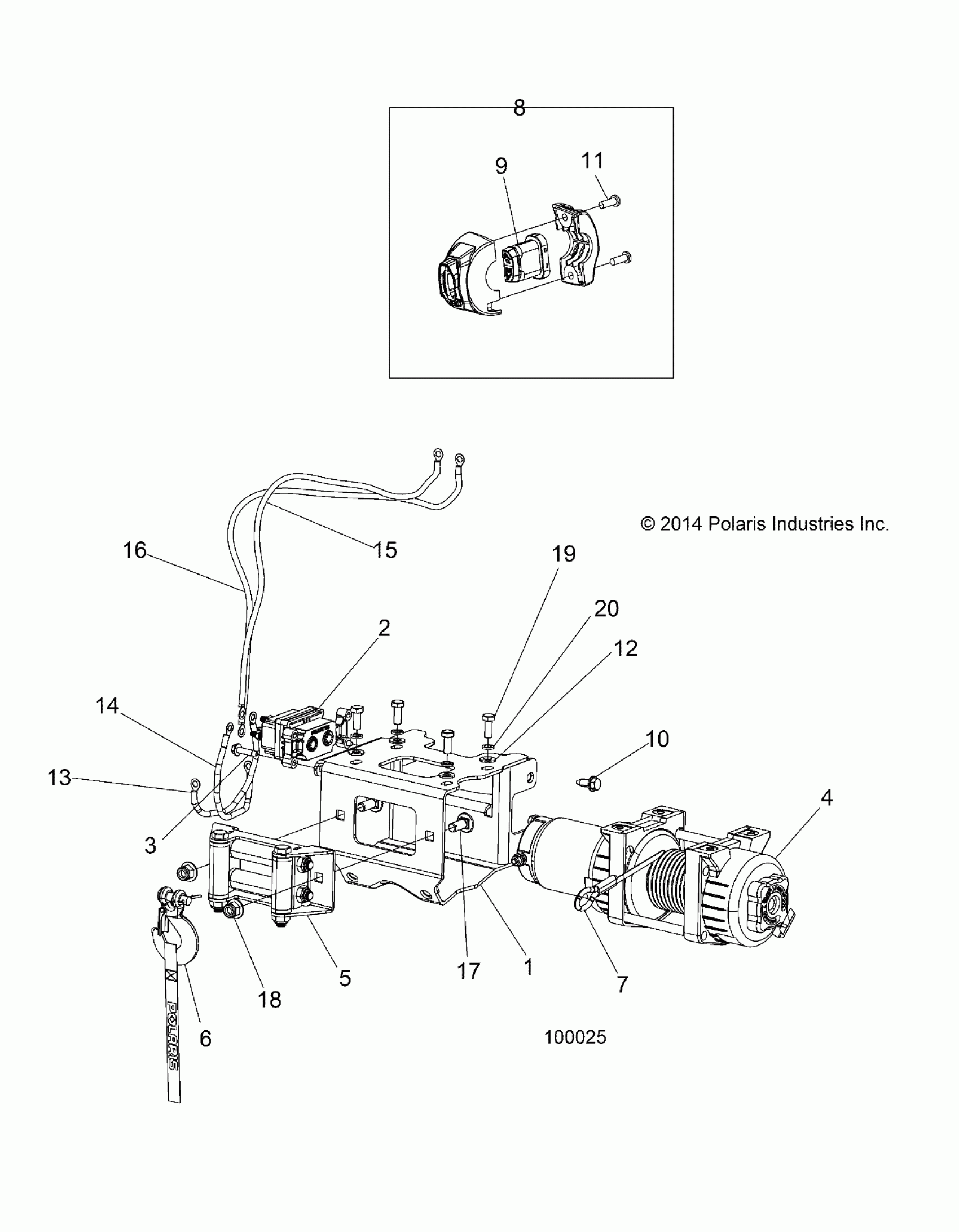 8
9
11

© 2014 Polaris Industries Inc.

16
15
19
20
2
12
14
10
13
4
3
17
1
7
5
18
6
POLARIS
100025