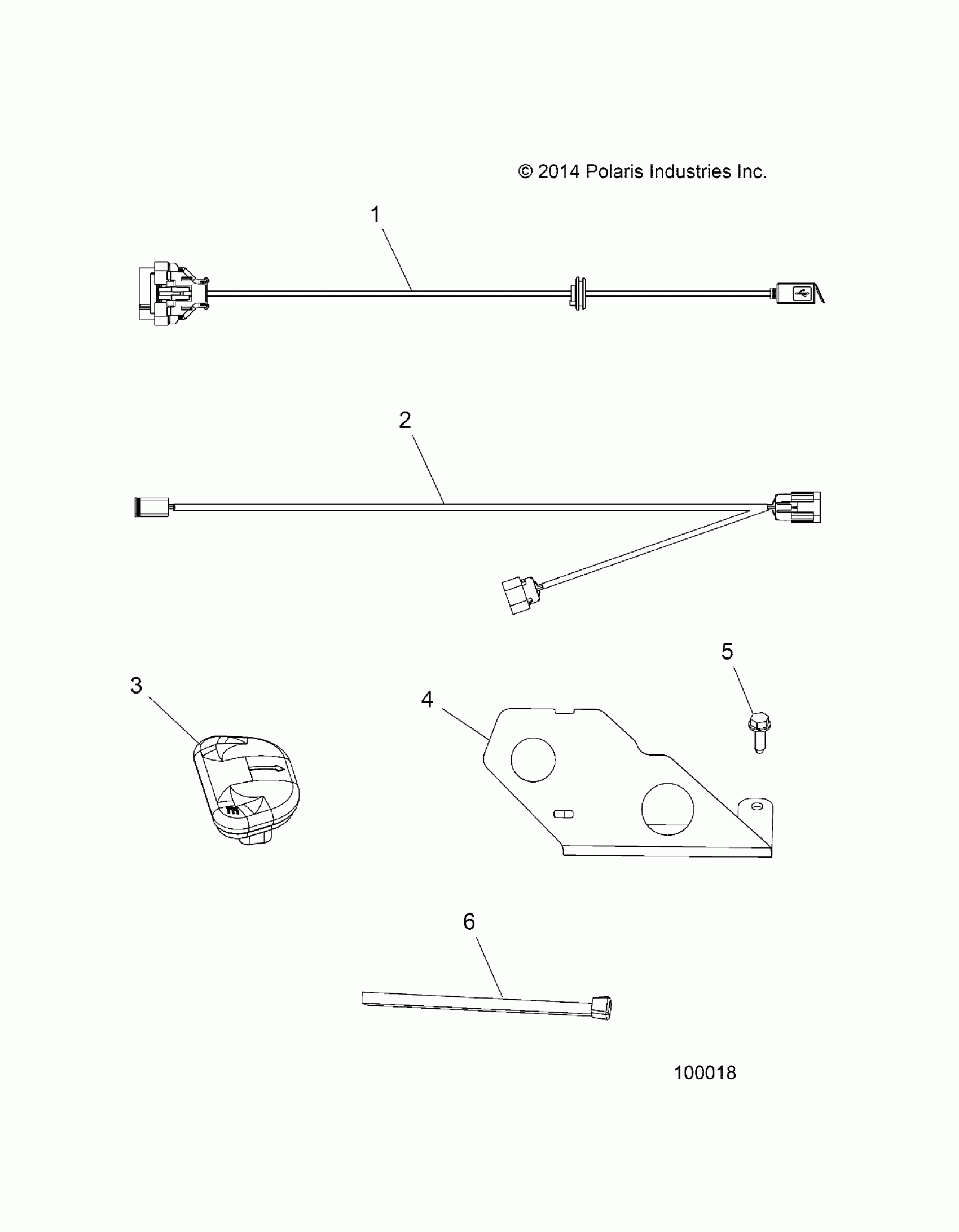 © 2014 Polaris Industries Inc.

1

2

3

4

5

6

100018