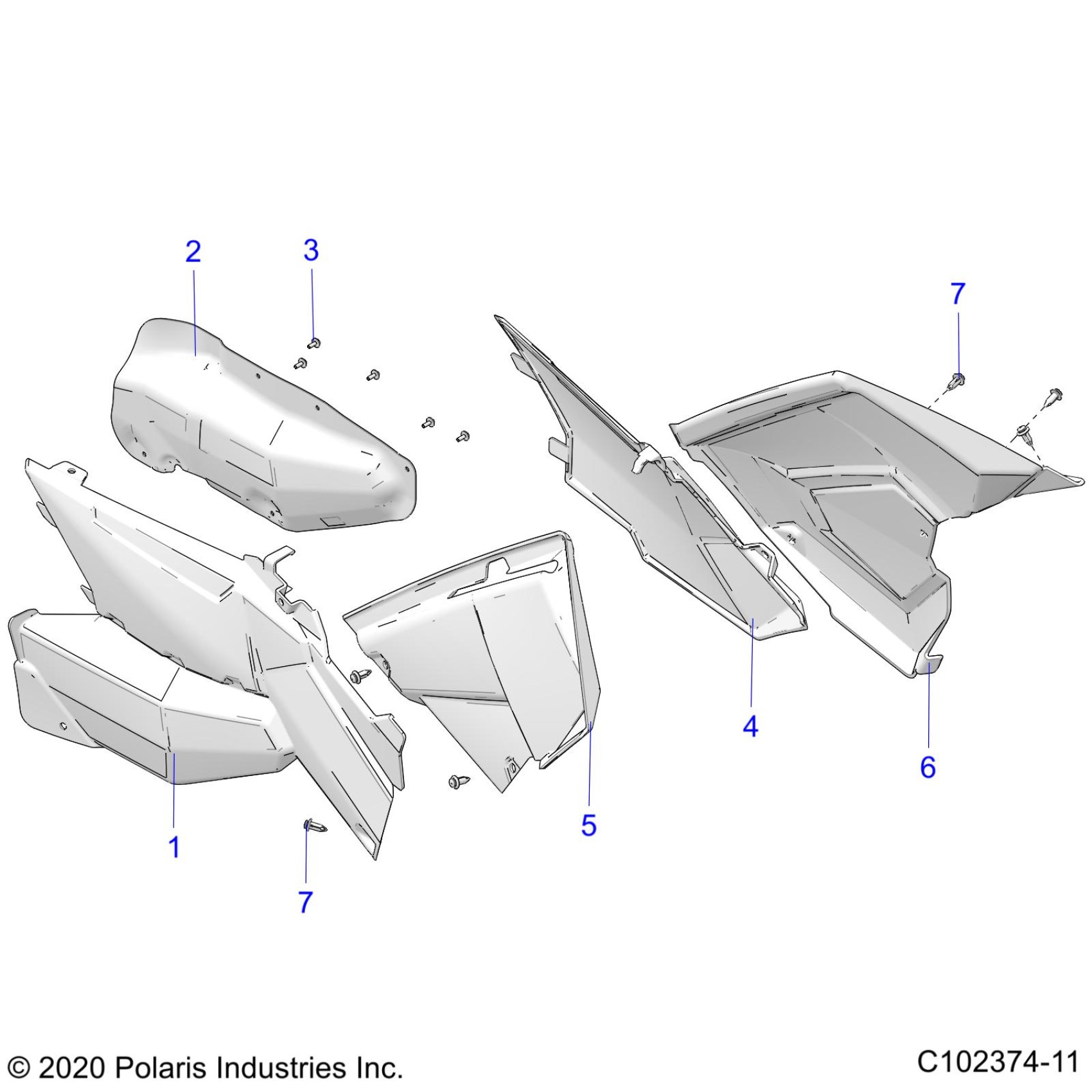 2
3
7
4
6
5
1
7

© 2020 Polaris Industries Inc.

C102374-11