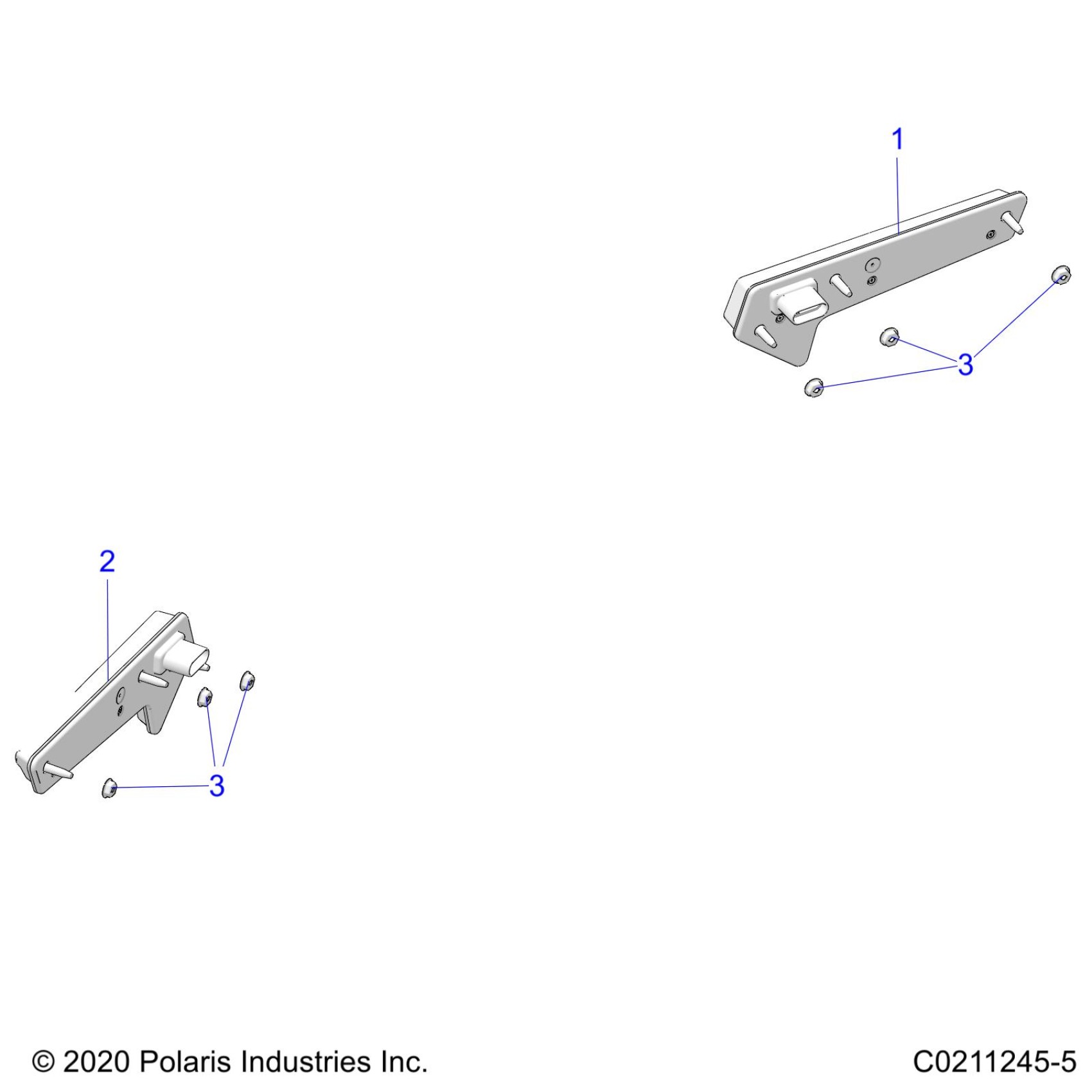 1

3

2

3

© 2020 Polaris Industries Inc.

C0211245-5