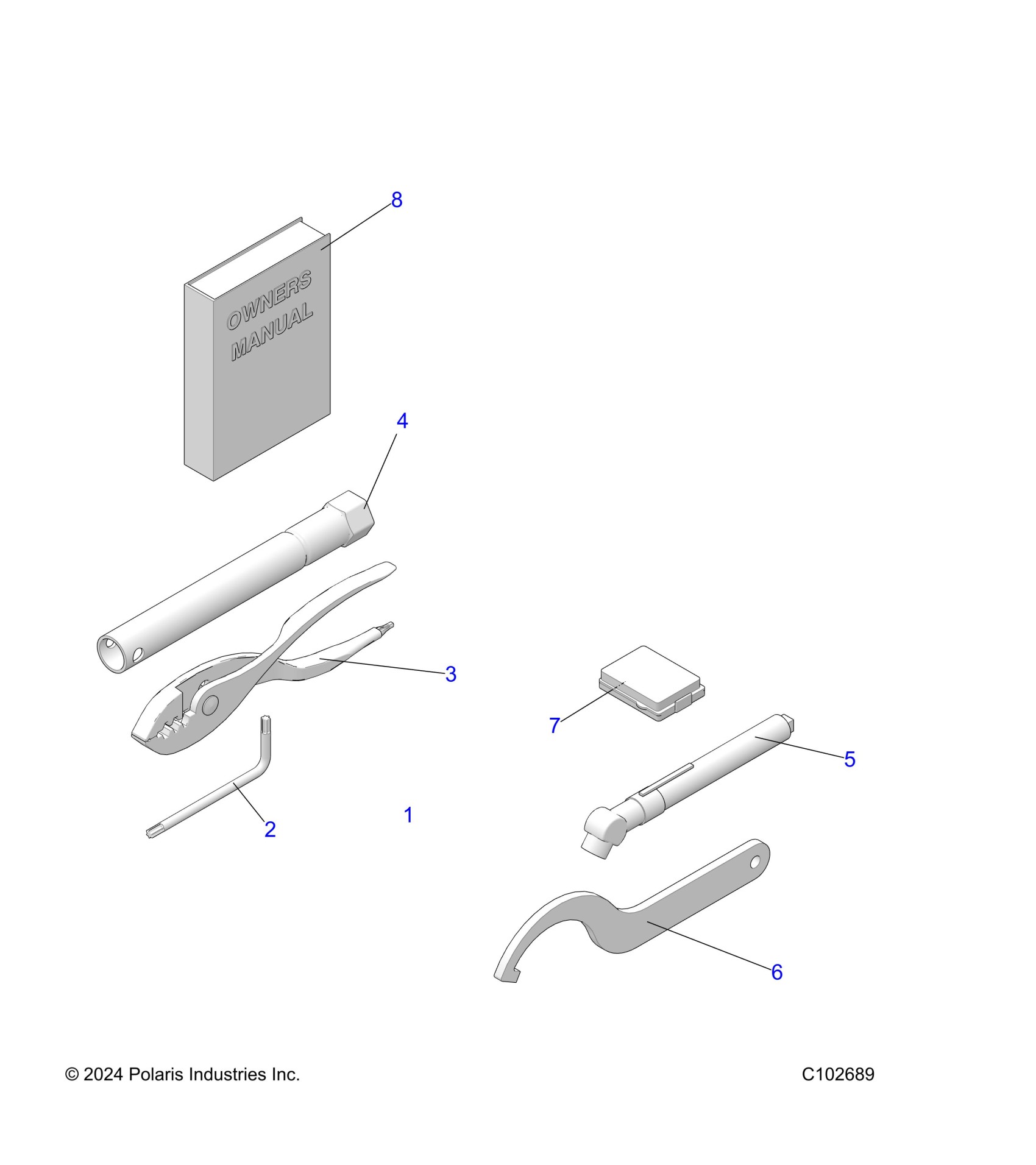 8

OWNERS MANUAL

4

3

7

5

2

1

6

© 2024 Polaris Industries Inc.

C102689