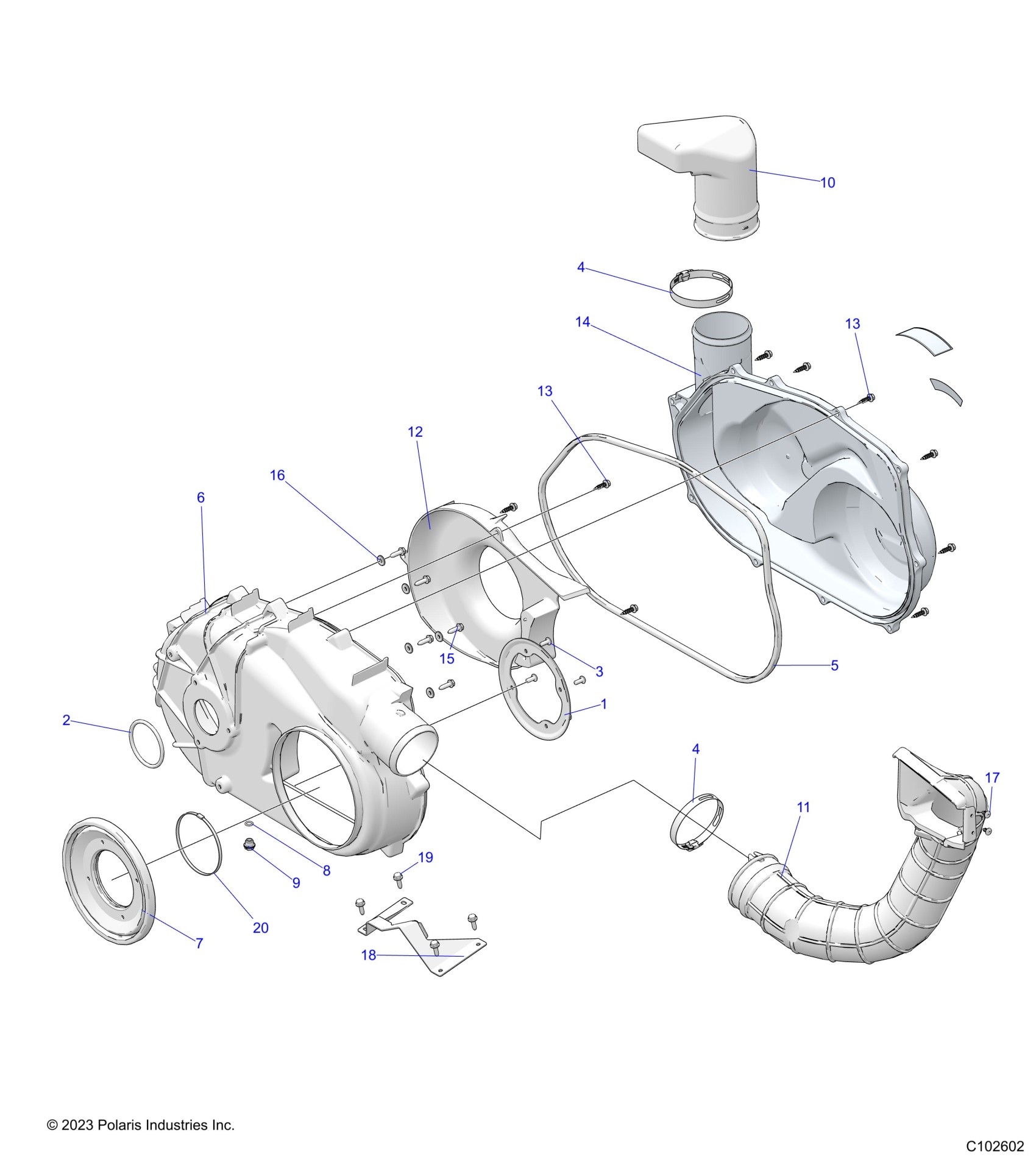 10

4

14

13

13

12

16

6

15

3

5

1

2

4

17

11

8

9

19

20

7

18

© 2023 Polaris Industries Inc.

C102602