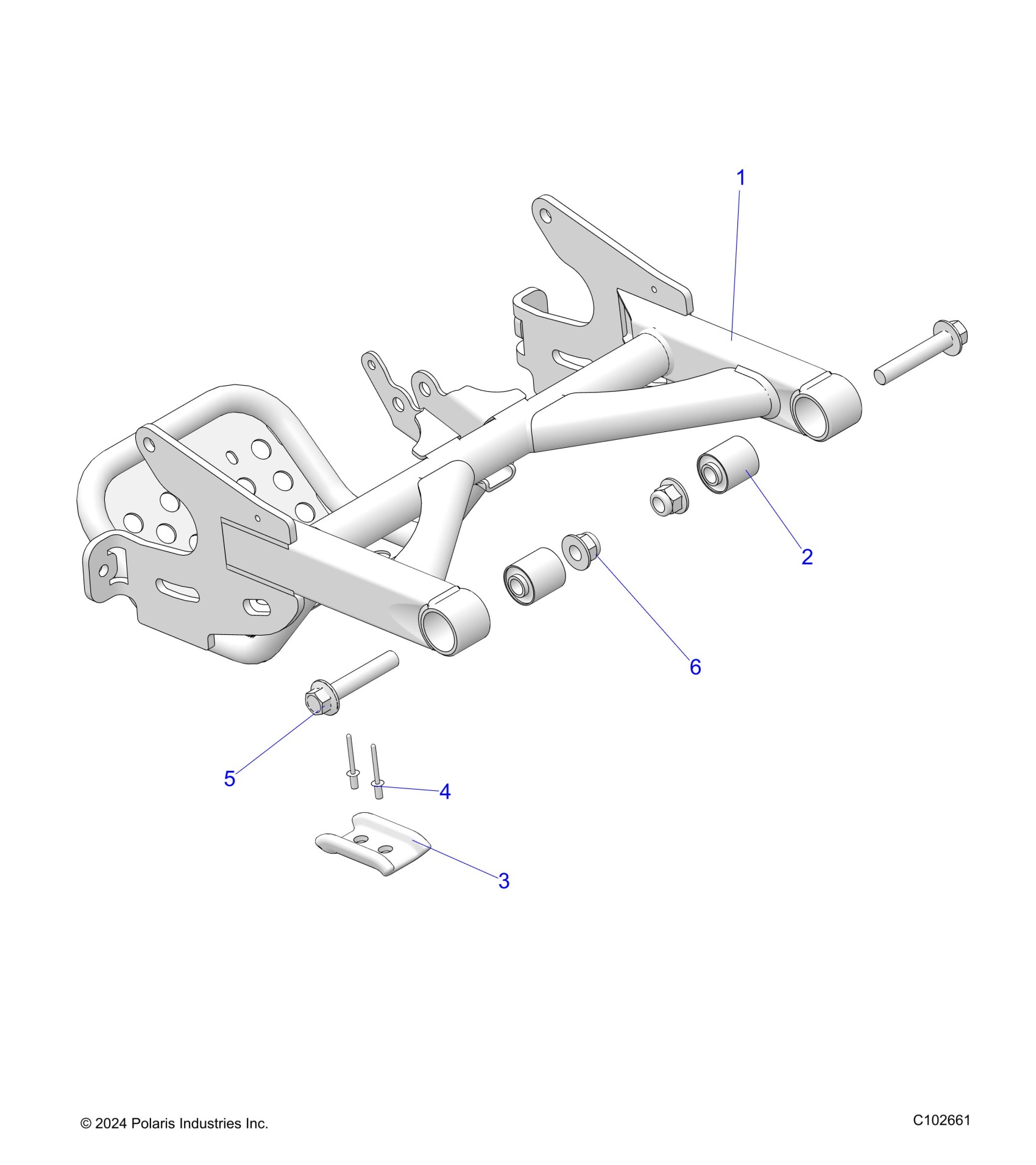 1

2

6

5

4

3

© 2024 Polaris Industries Inc.

C102661