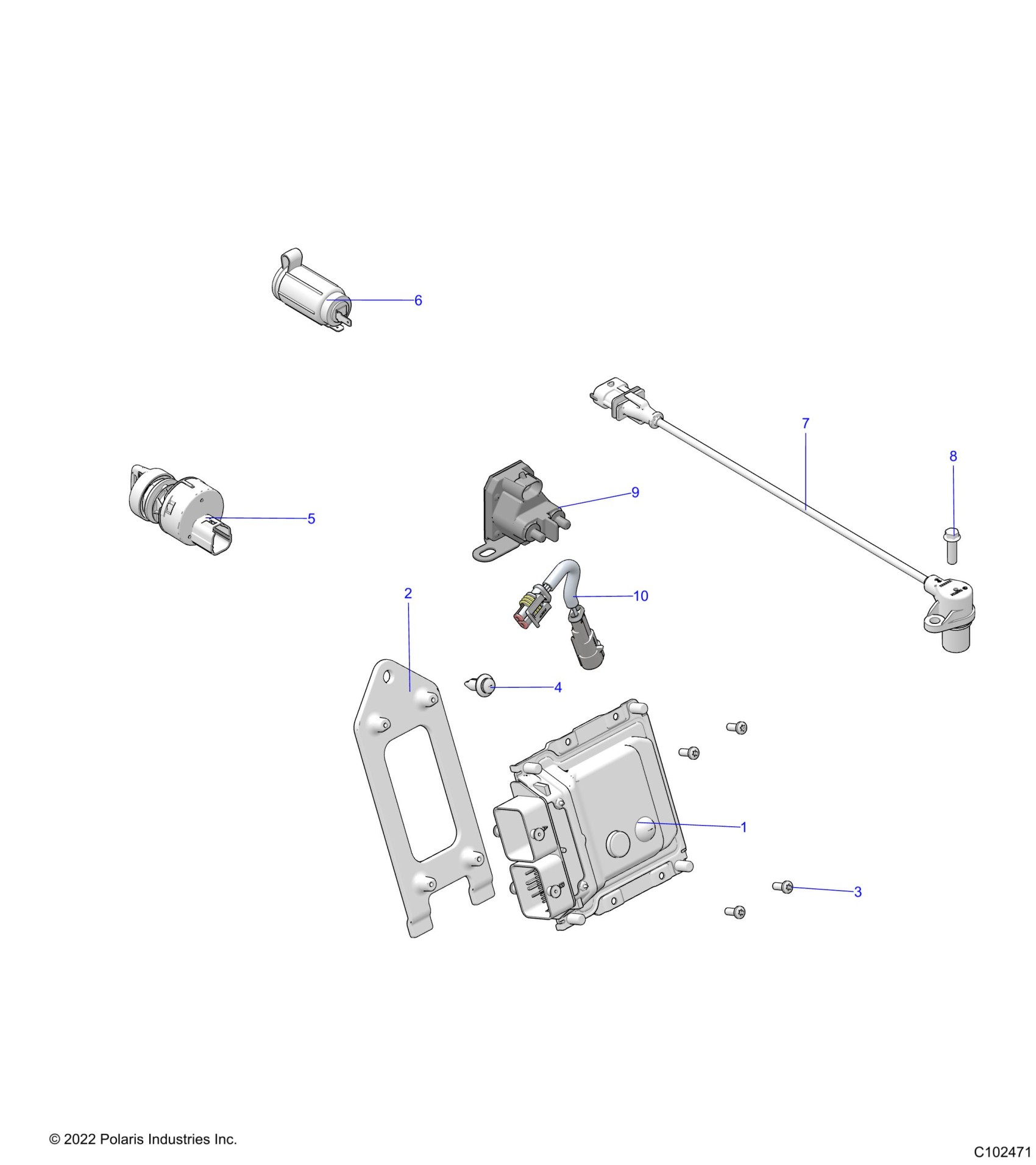 6

7

8

9

5

2

10

4

1

3

© 2022 Polaris Industries Inc.

C102471