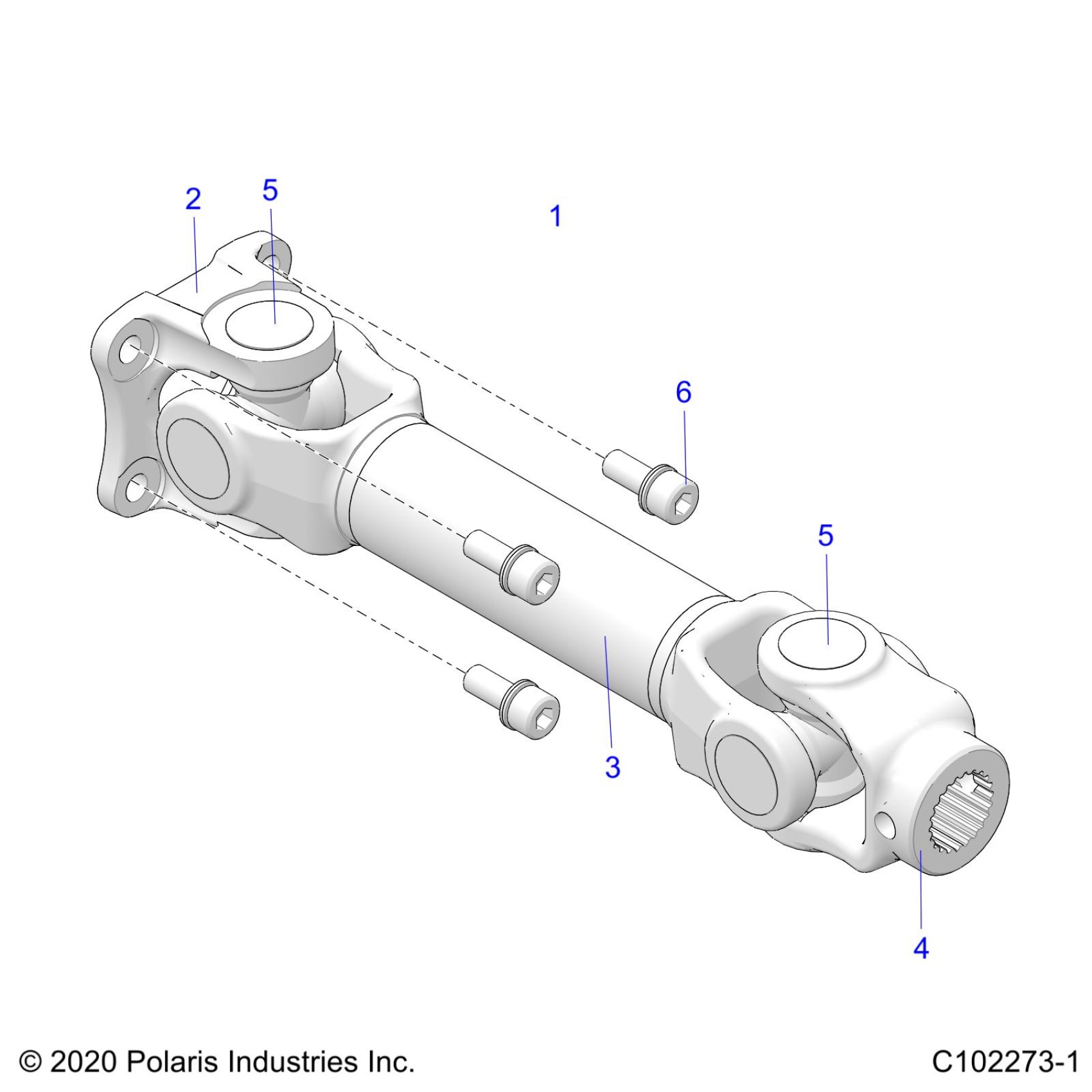 2
5
1
6
5
3
4

© 2020 Polaris Industries Inc.

C102273-1