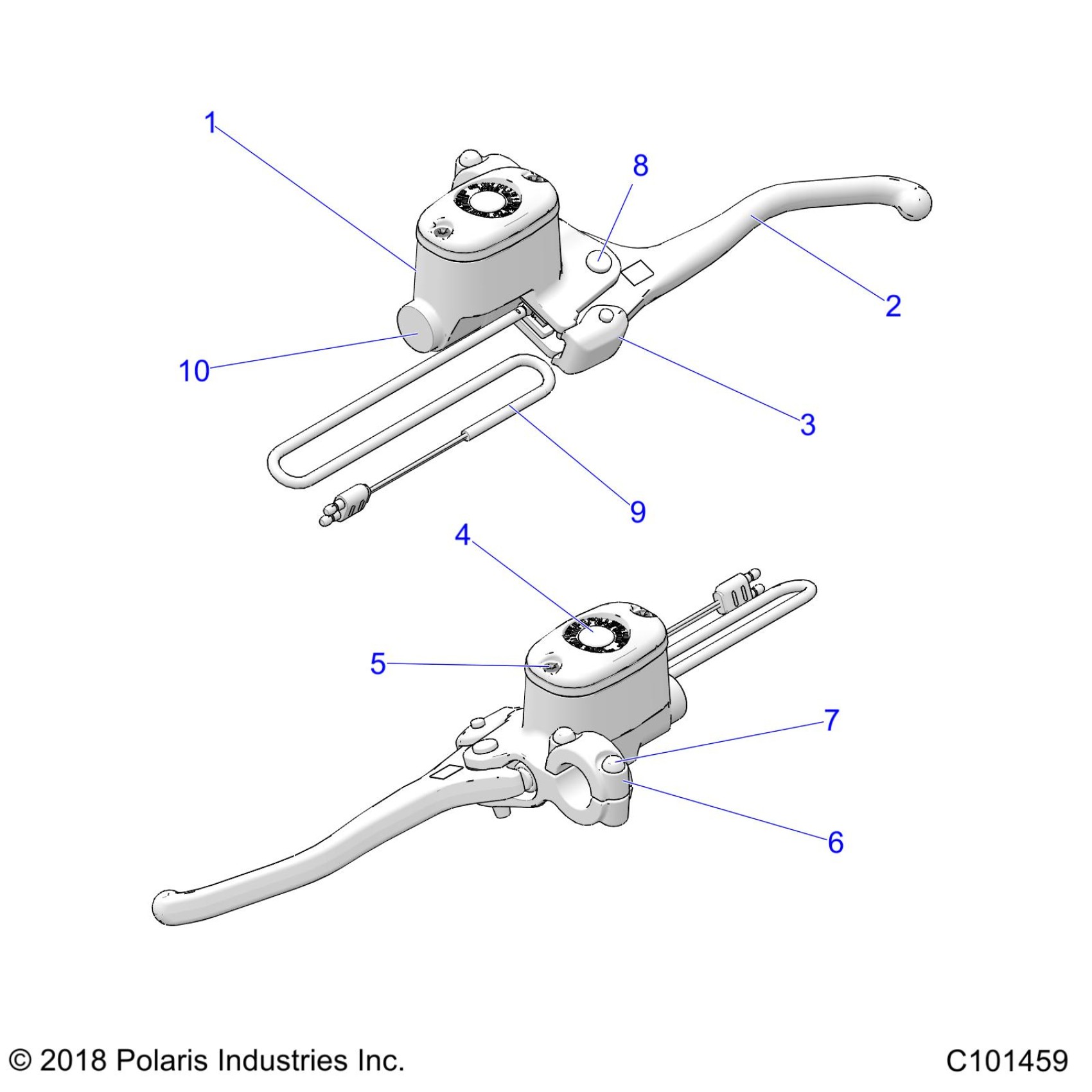 1
8
2
10
3
9
4
5
7
6

© 2018 Polaris Industries Inc.

C101459