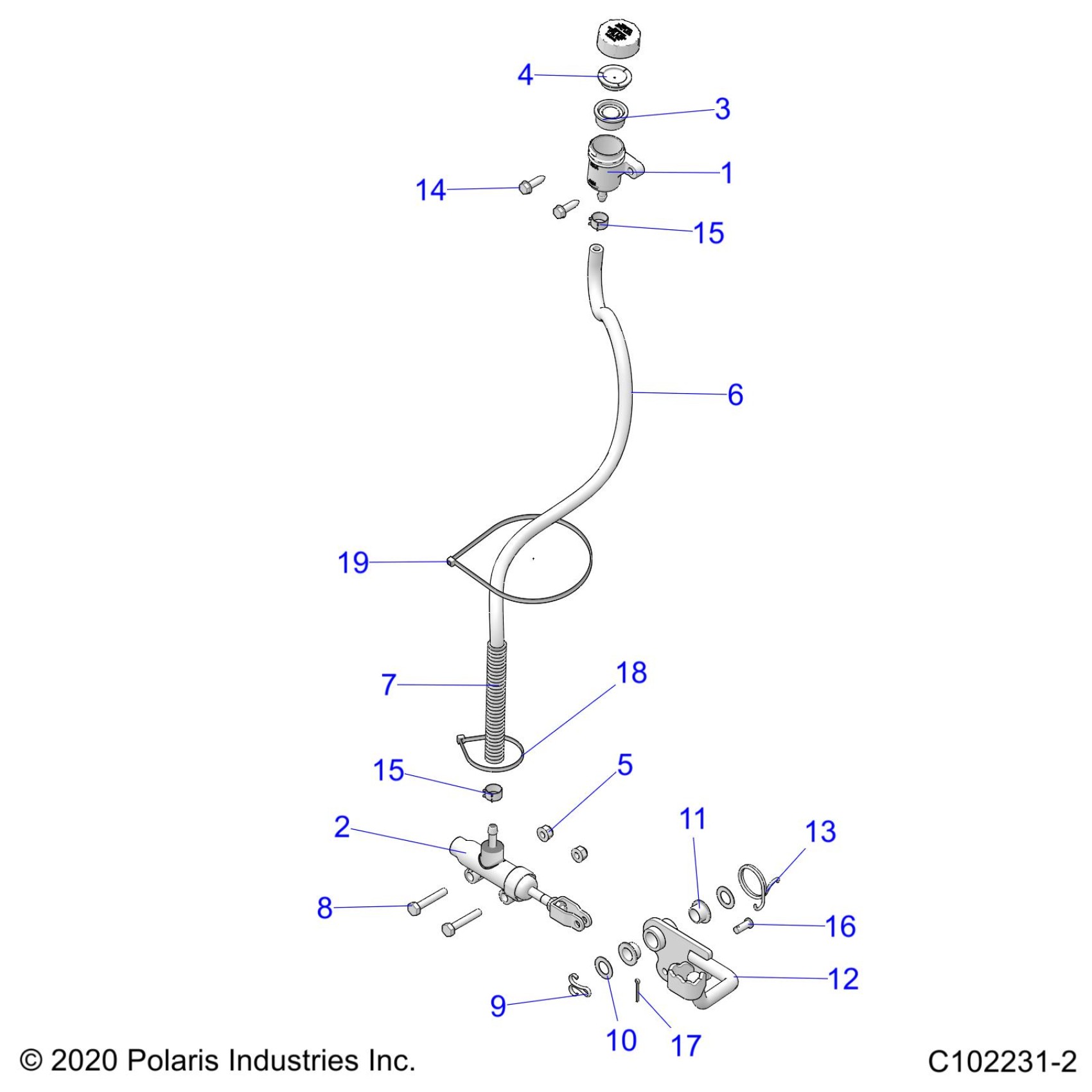 4
3
1
14
15
6
19
7
18
15
5
2
11
13
8
16
12
9
10
17

© 2020 Polaris Industries Inc.
C102231-2