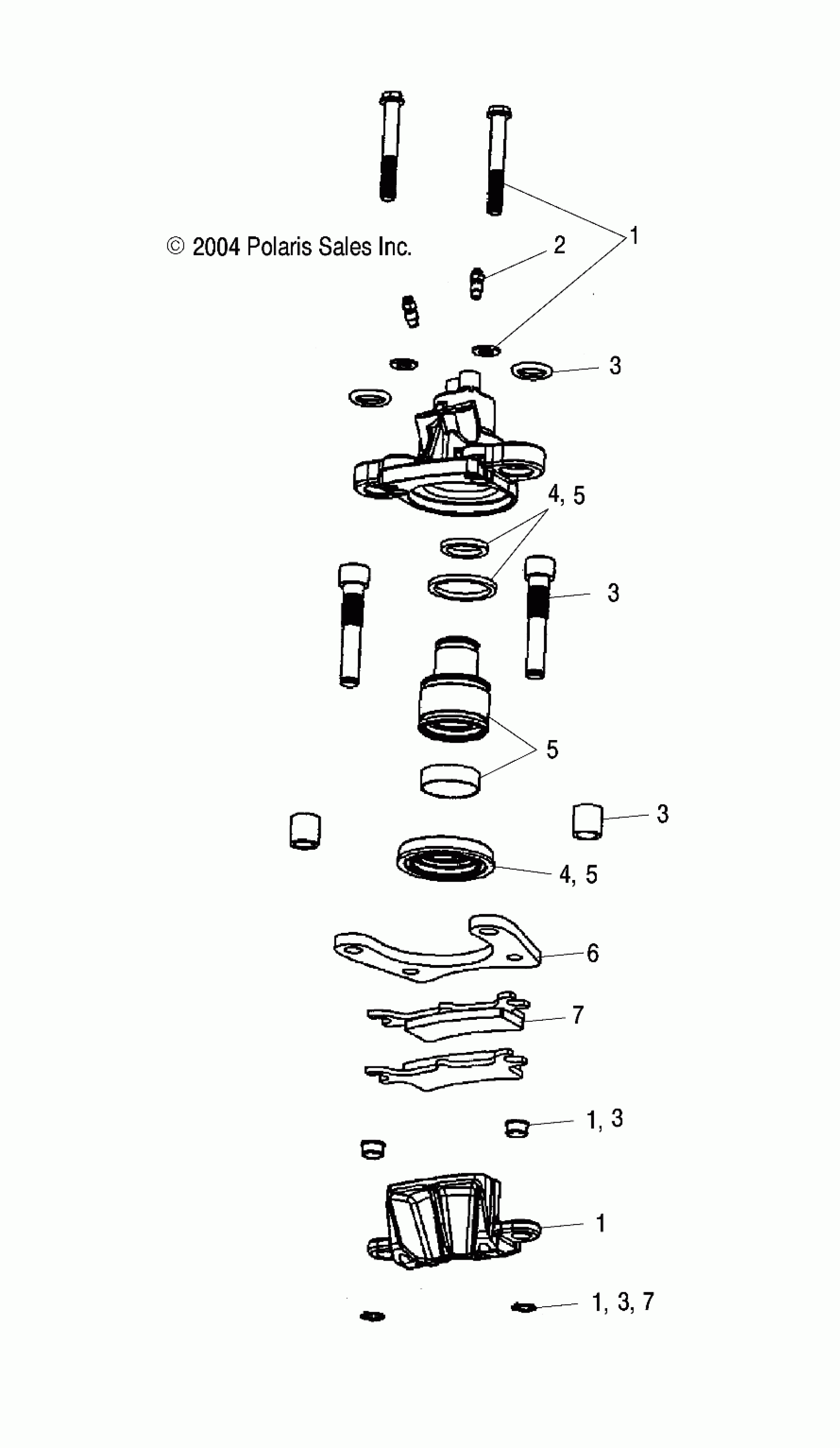 © 2004 Polaris Sales Inc.

1

2

3

4, 5

3

5

3

4, 5

6

7

1, 3

1

1, 3, 7