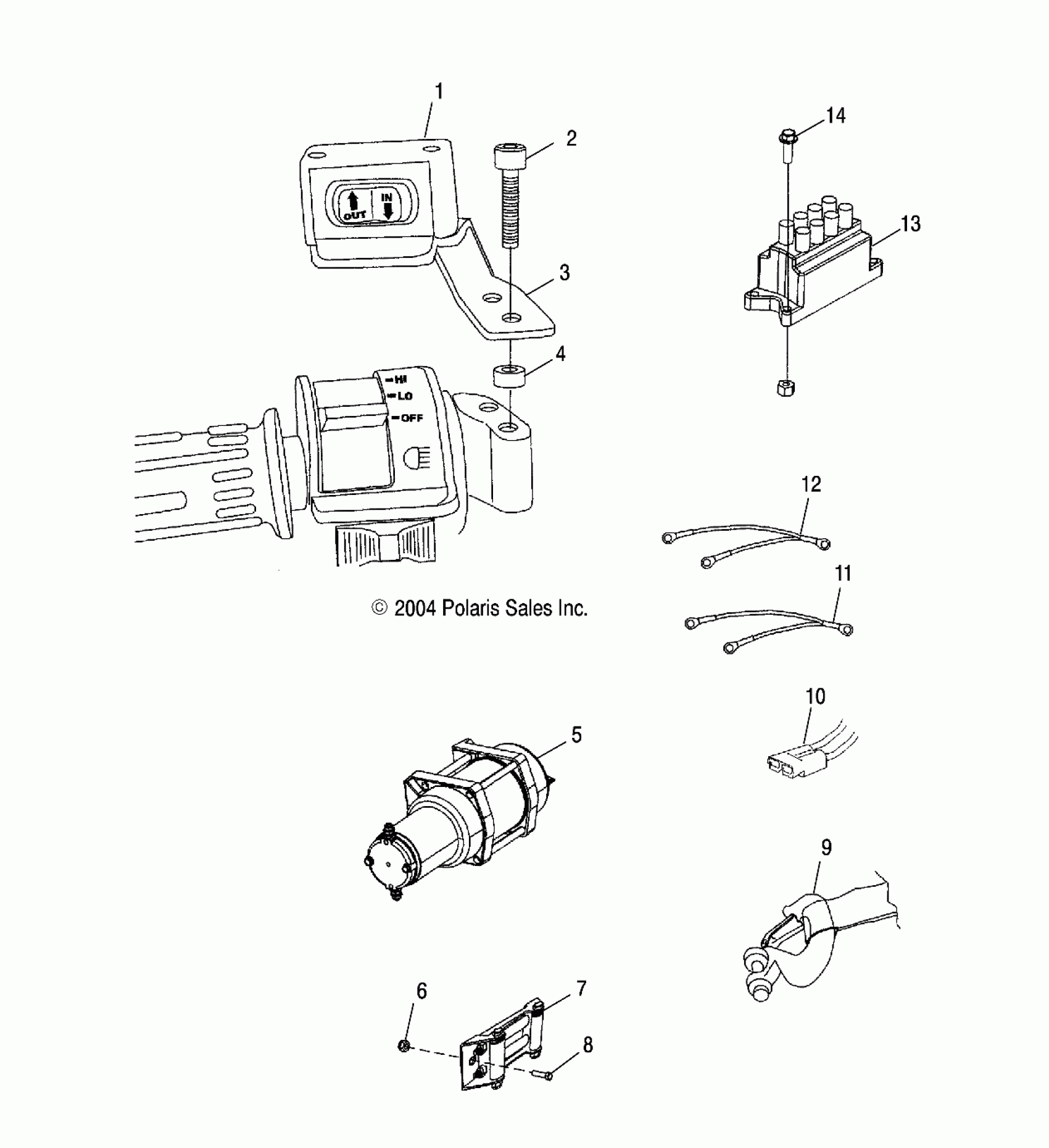 1
2
14
OUT
IN
13
3
4
HI
LO
OFF
12
11
© 2004 Polaris Sales Inc.
10
5
9
6
7
8