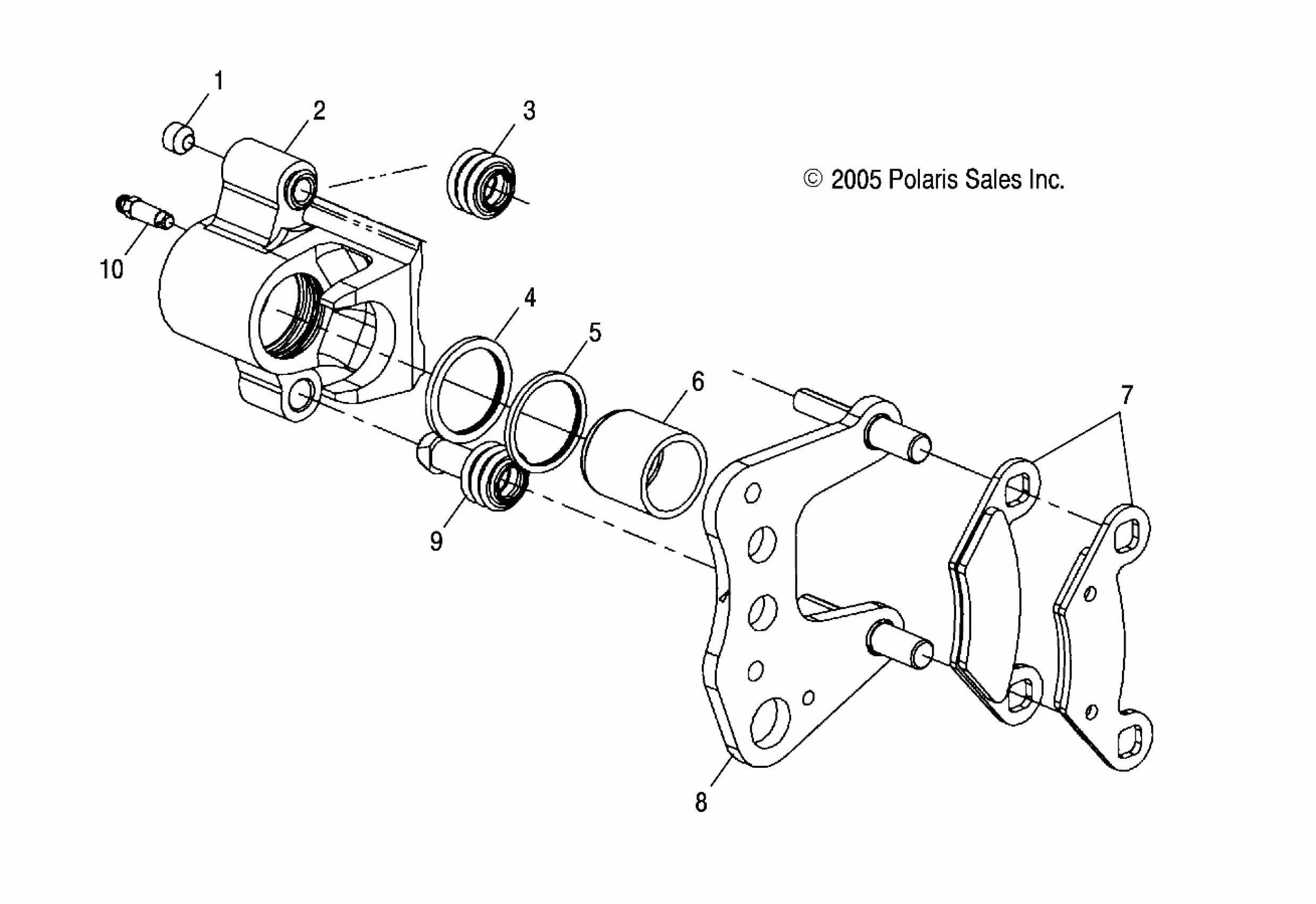 1
2
3
© 2005 Polaris Sales Inc.
10
4
5
6
7
9
8