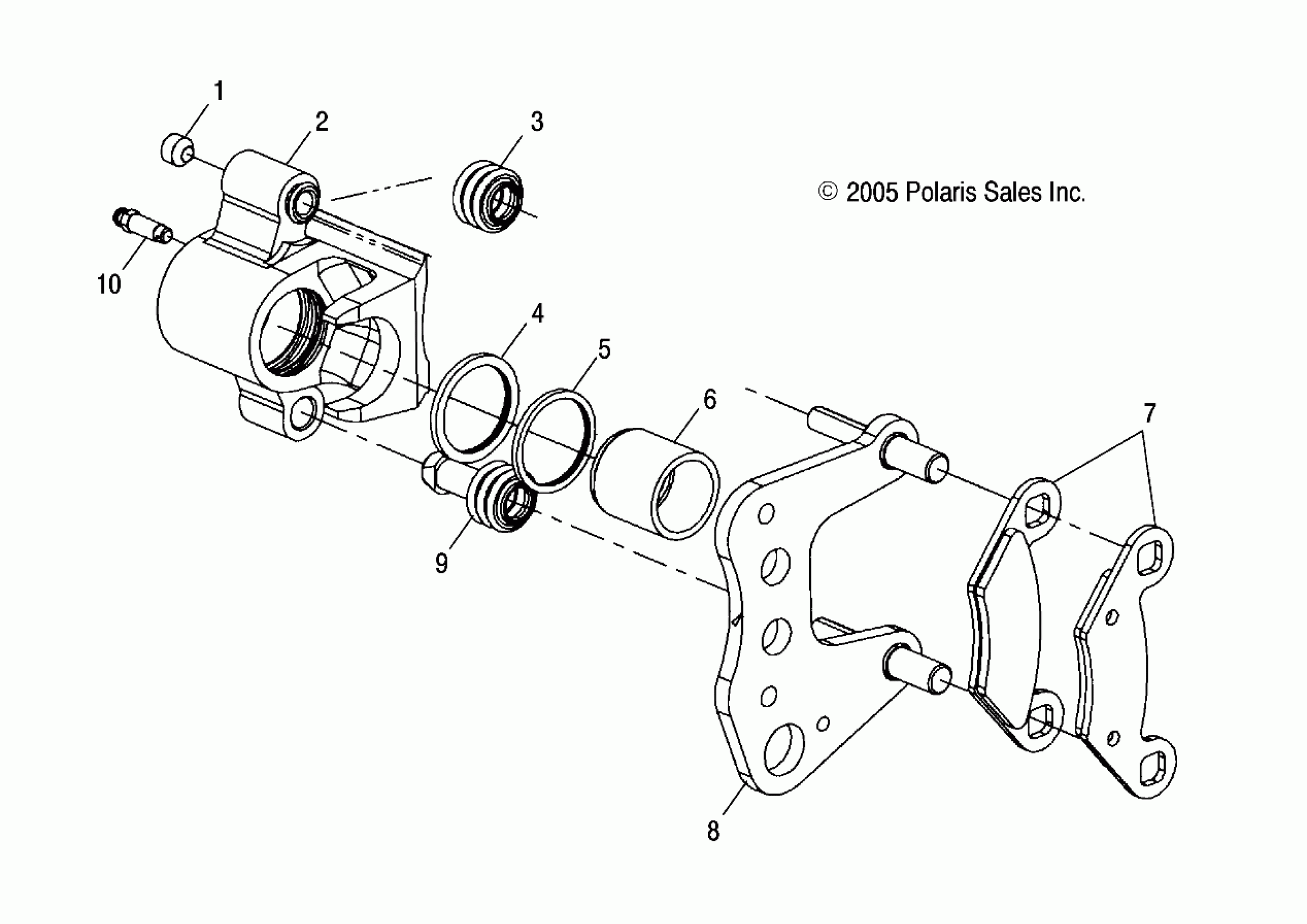 1
2
3
© 2005 Polaris Sales Inc.
10
4
5
6
7
9
8