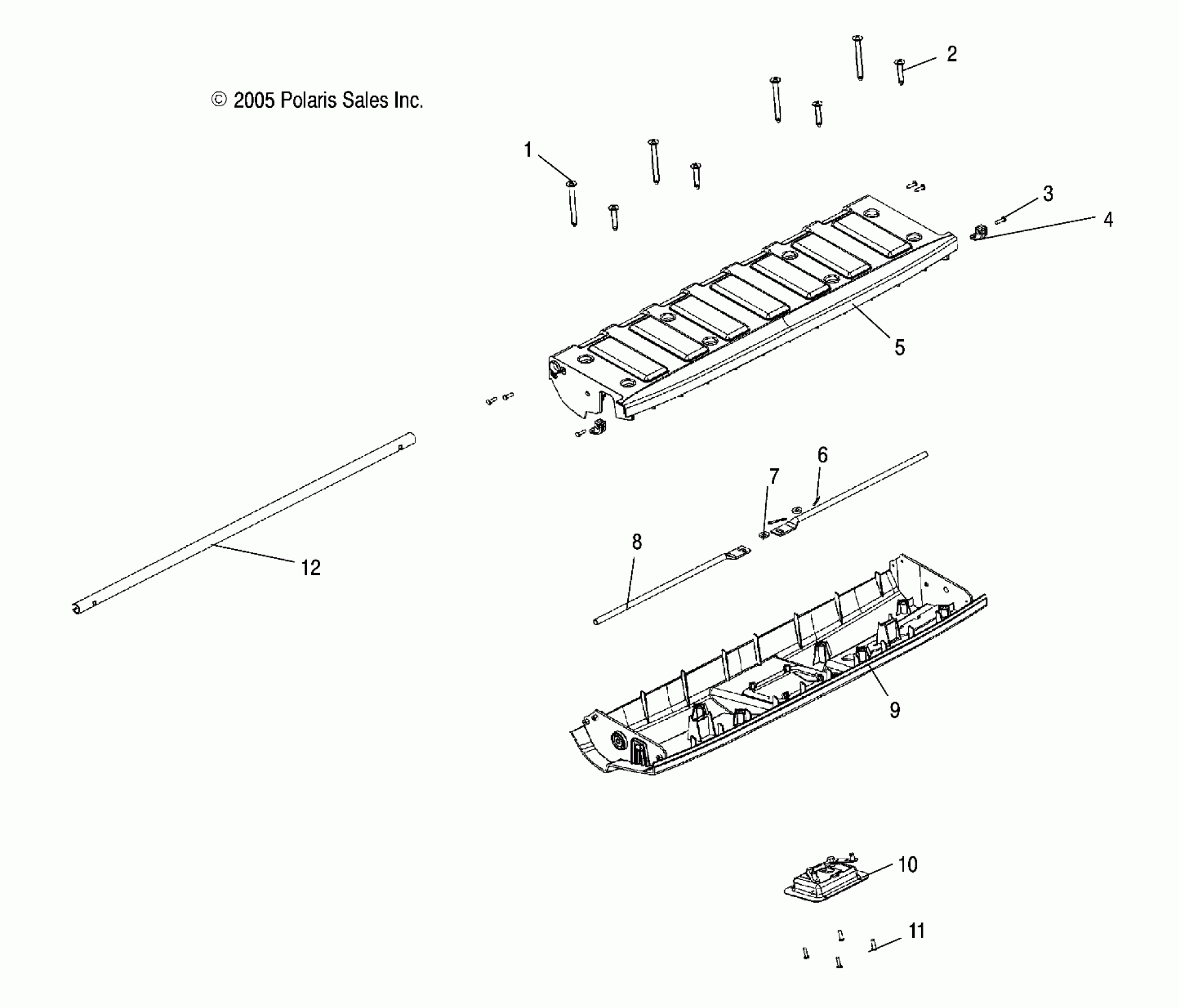 © 2005 Polaris Sales Inc.

2
1
3
4
5
6
7
8
12
9
10
11