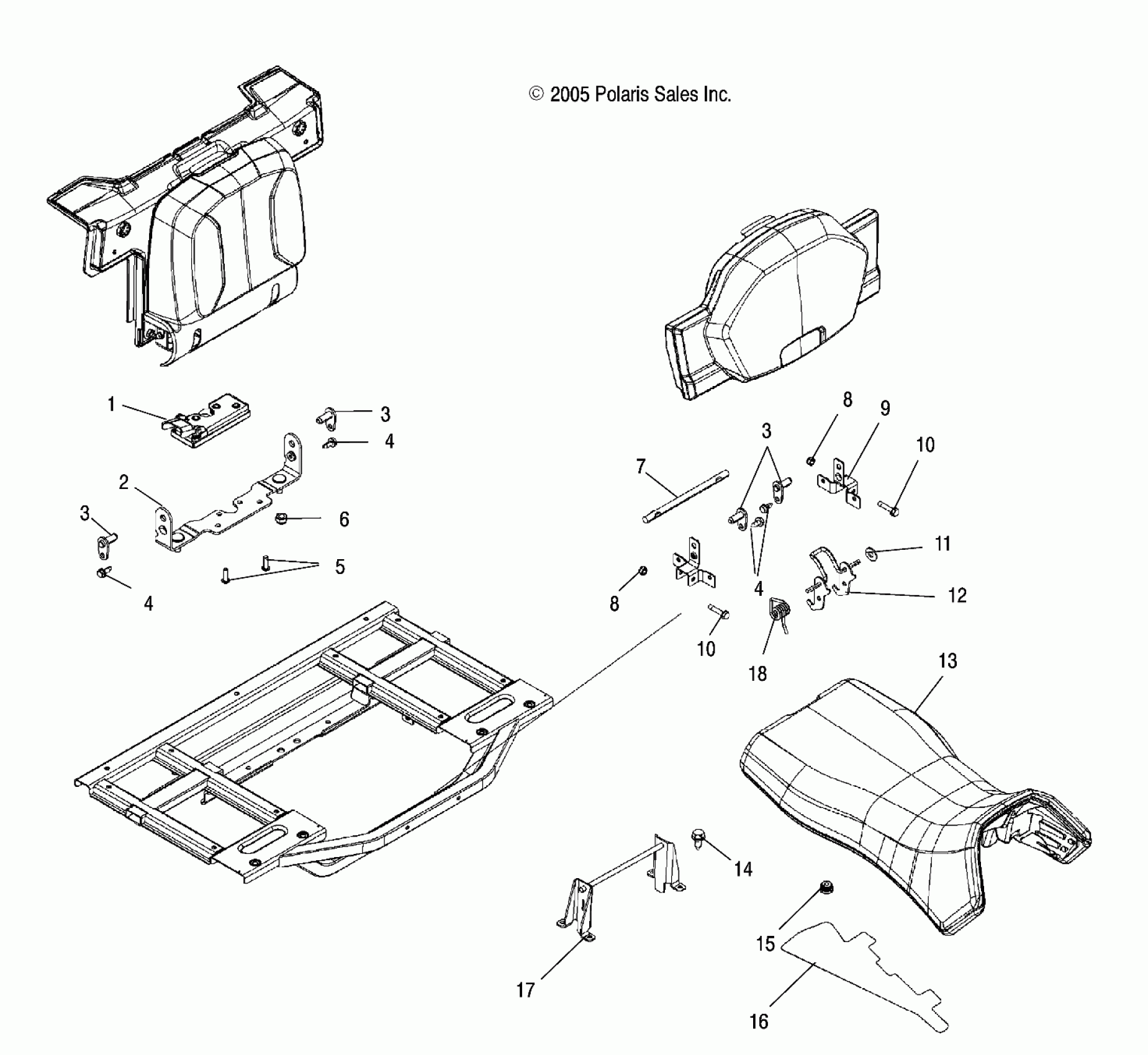 © 2005 Polaris Sales Inc.

1
3
4
2
3
6
5
4
8
9
3
10
7
11
8
4
12
10
18
13
14
15
17
16