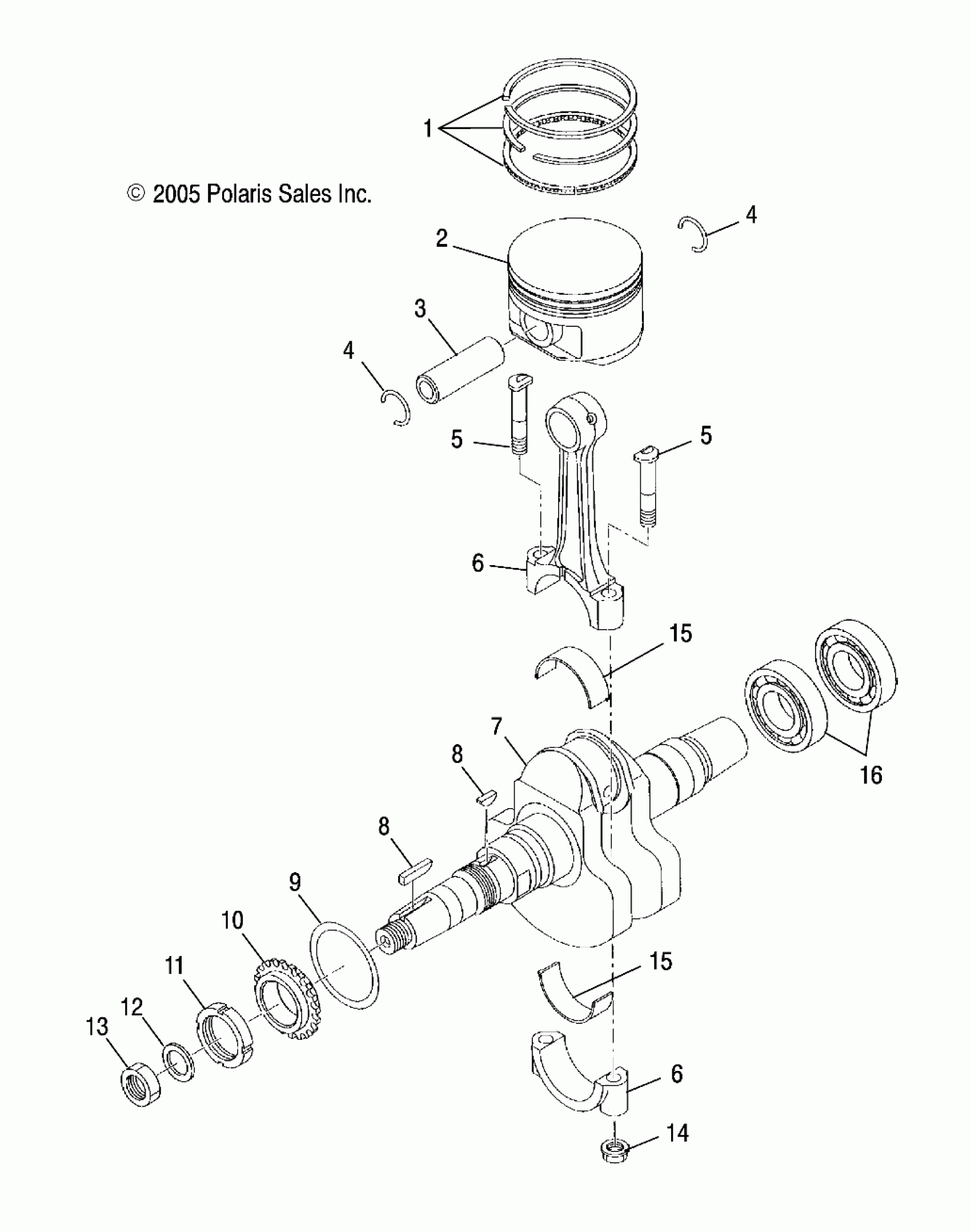 1

© 2005 Polaris Sales Inc.

4

2

3

4

5

5

6

15

16

7

8

8

9

10

11

12

13

15

6

14