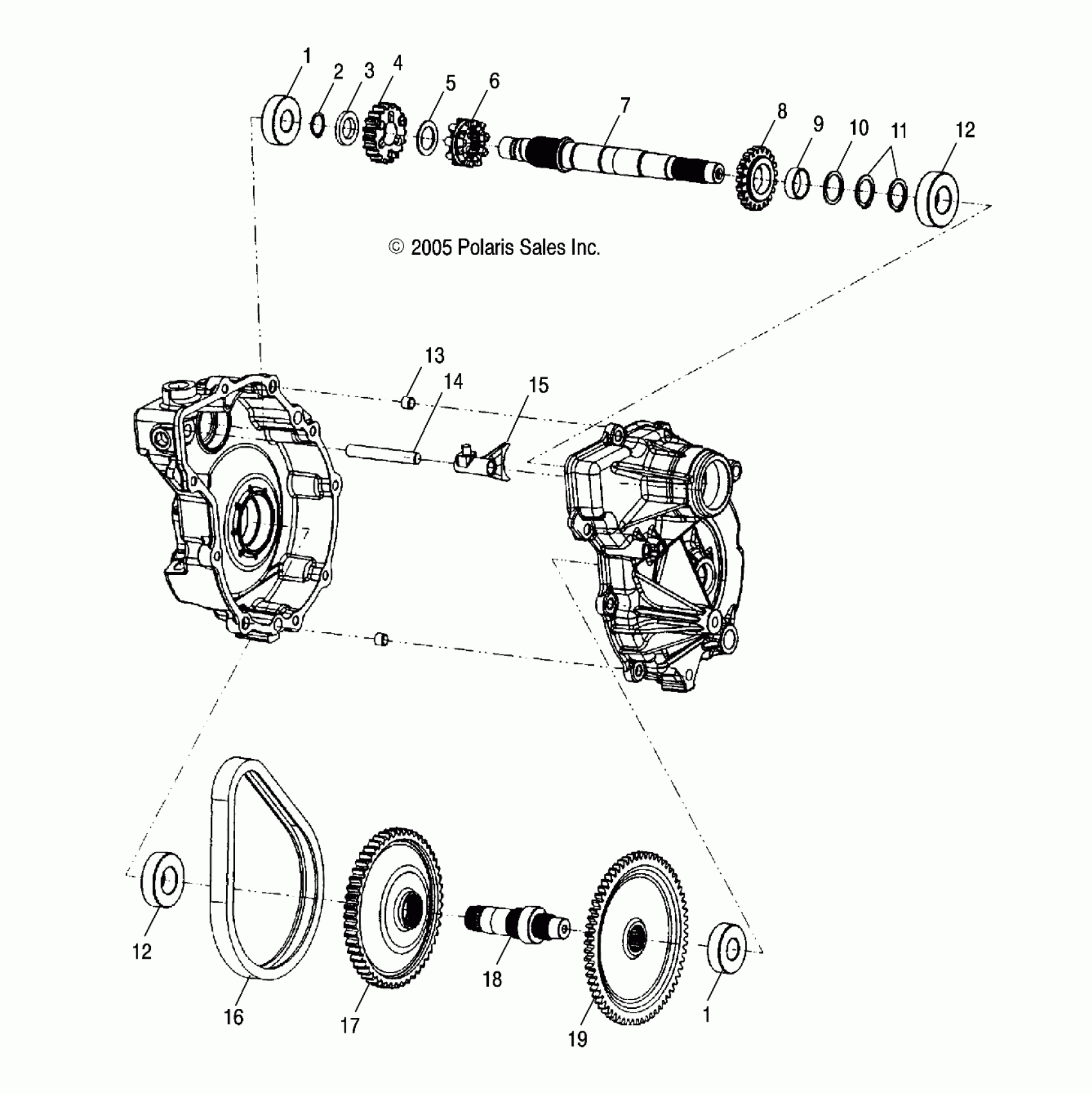 1 2 3 4 5 6 7 8 9 10 11 12

© 2005 Polaris Sales Inc.

13 14 15

7

12 16 17 18 19 1