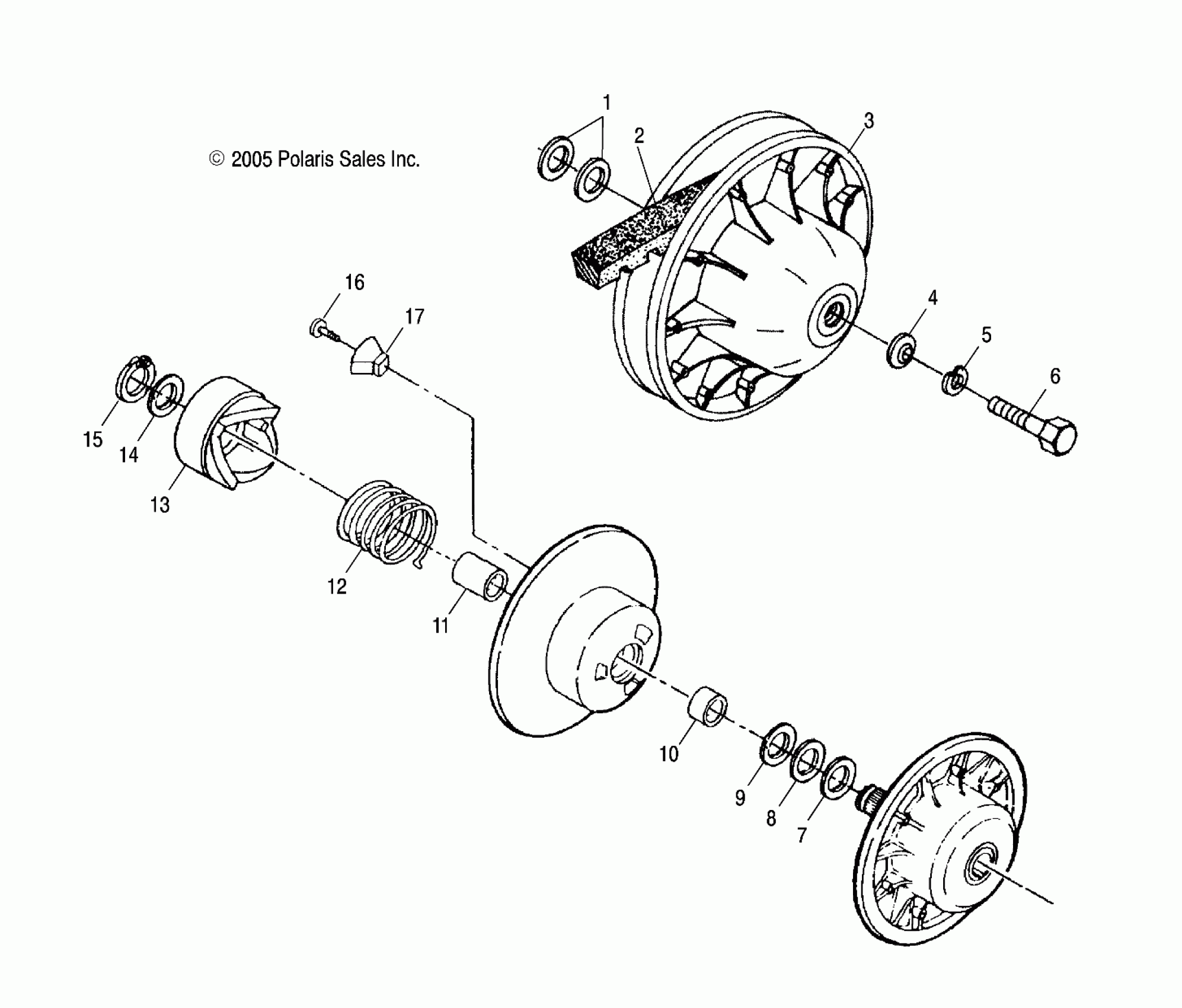 © 2005 Polaris Sales Inc.

1
2
3
4
5
6
16
17
15
14
13
12
11
10
9
8
7