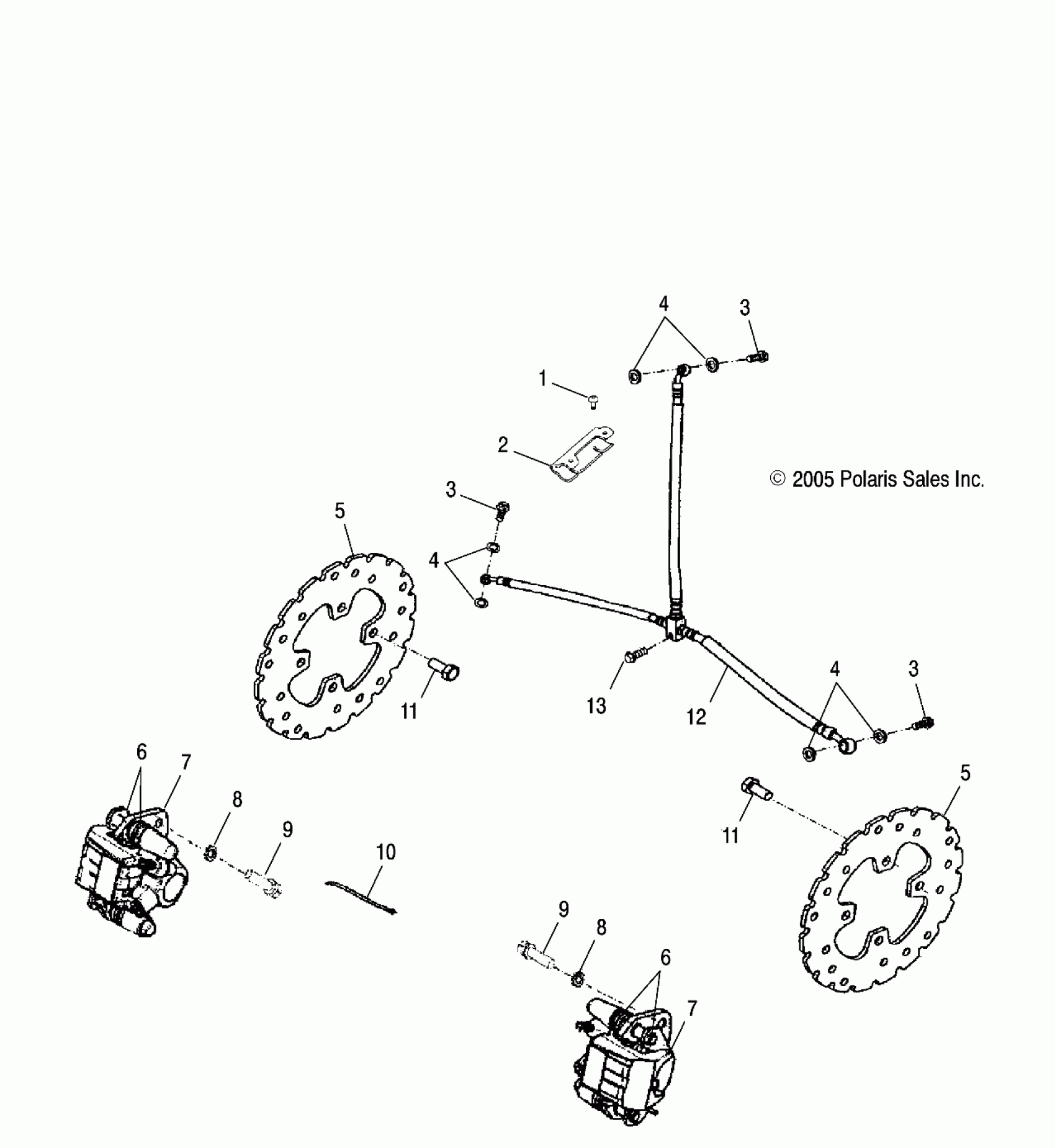 4
3
1
2
© 2005 Polaris Sales Inc.
3
5
4
11
13
12
4
3
6
7
8
9
10
11
5
9
8
6
7