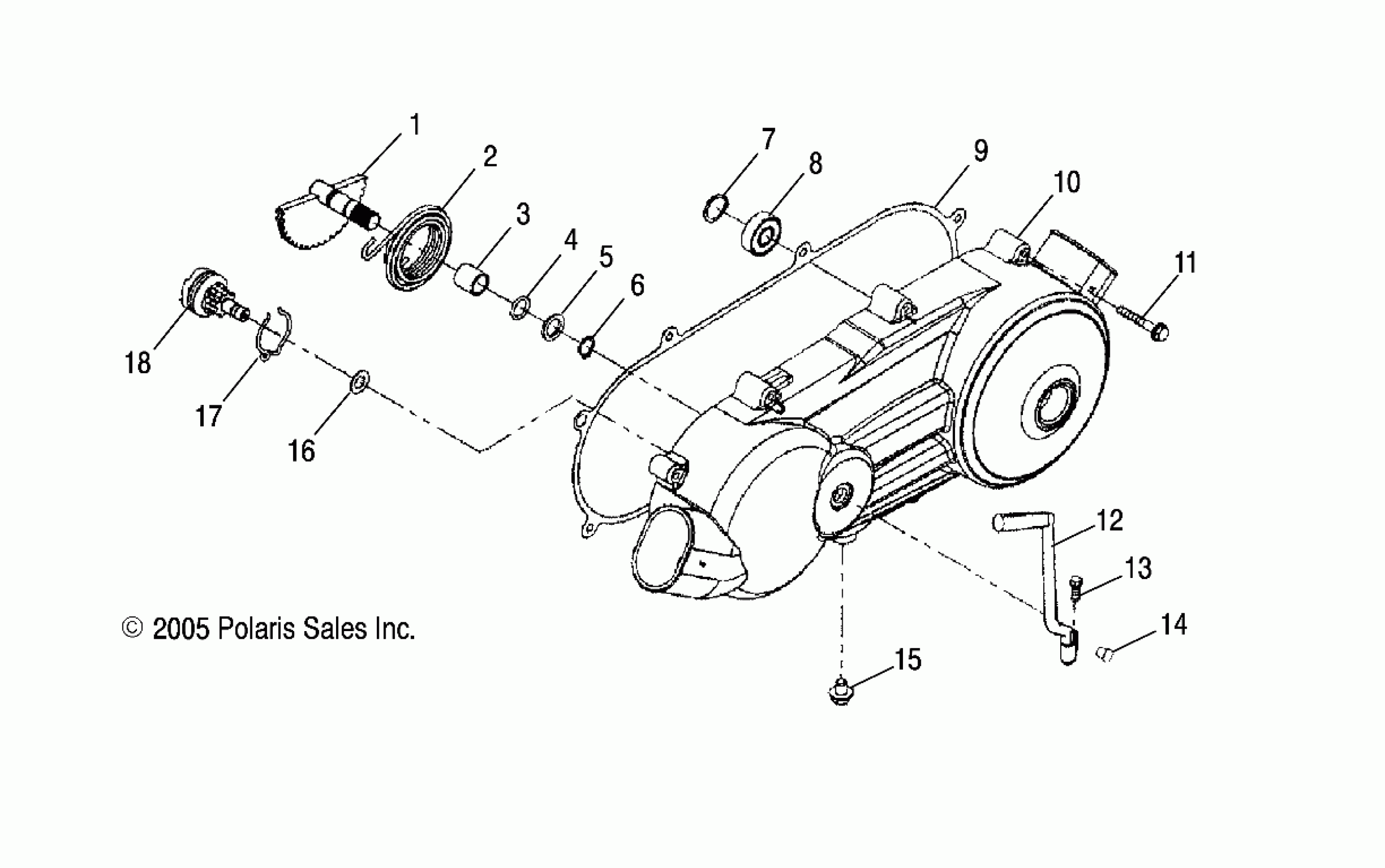 1
2
3
4
5
6
7
8
9
10
11
18
17
16
12
13
14
15
© 2005 Polaris Sales Inc.