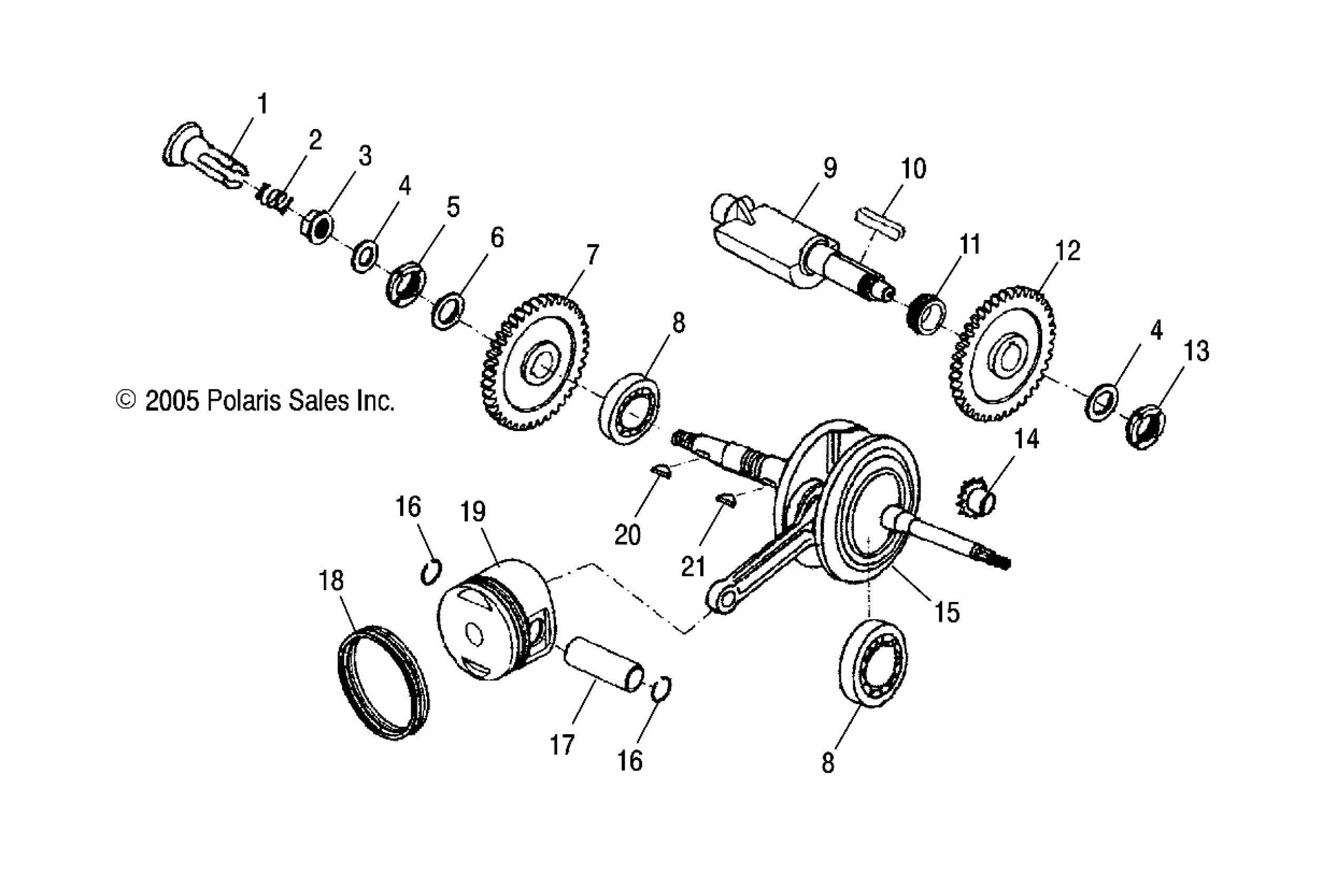 1
2
3
4
5
6
7
8
9
10
11
12
4
13
© 2005 Polaris Sales Inc.
14
16
19
20
21
18
15
17
16
8