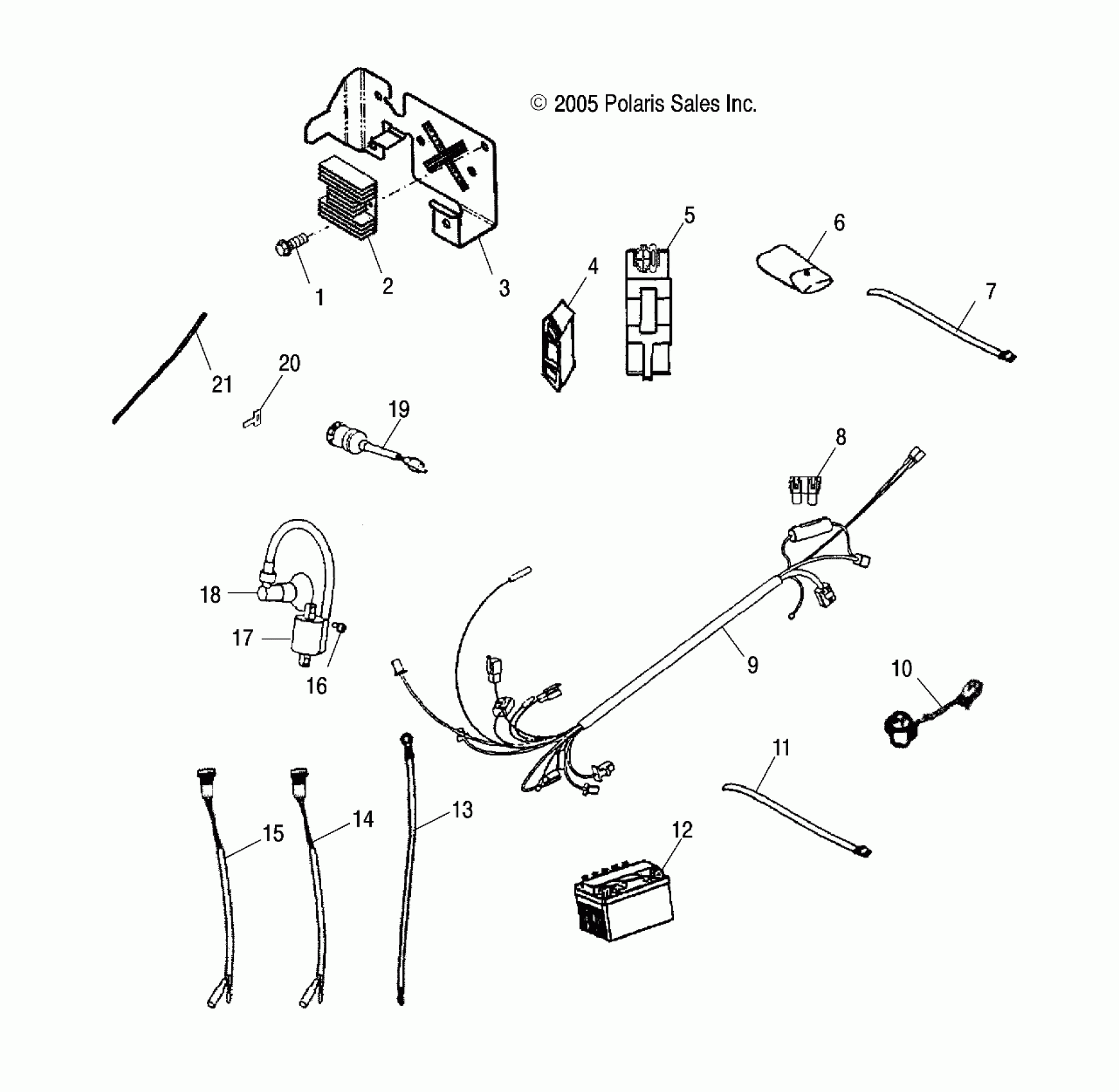 © 2005 Polaris Sales Inc.

1
2
3
4
5
6
7
21
20
19
8
18
17
16
9
10
11
15
14
13
12