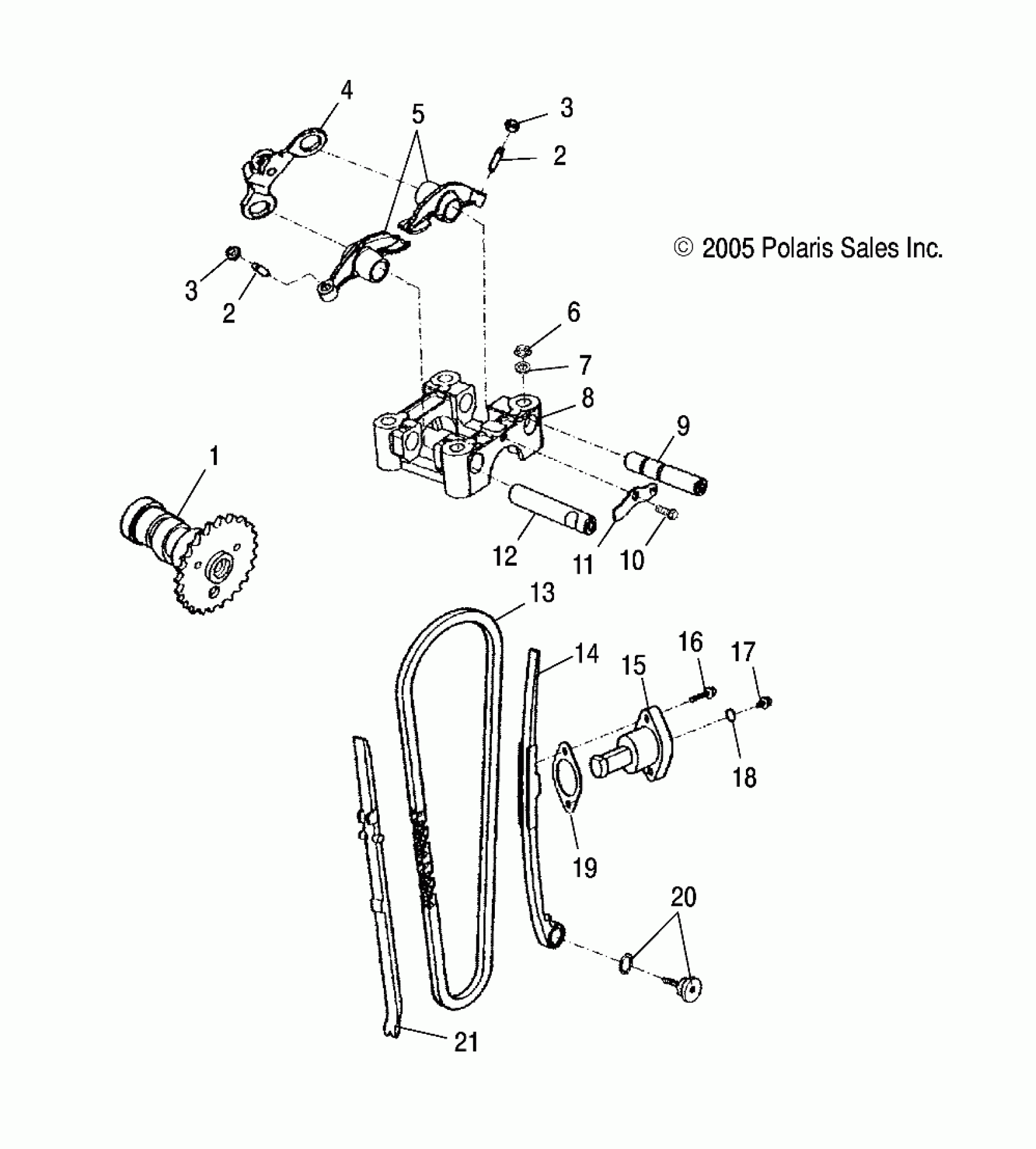 4
5
3
2
© 2005 Polaris Sales Inc.
3
2
6
7
8
9
1
12
11
10
13
14
15
16
17
18
19
20
21