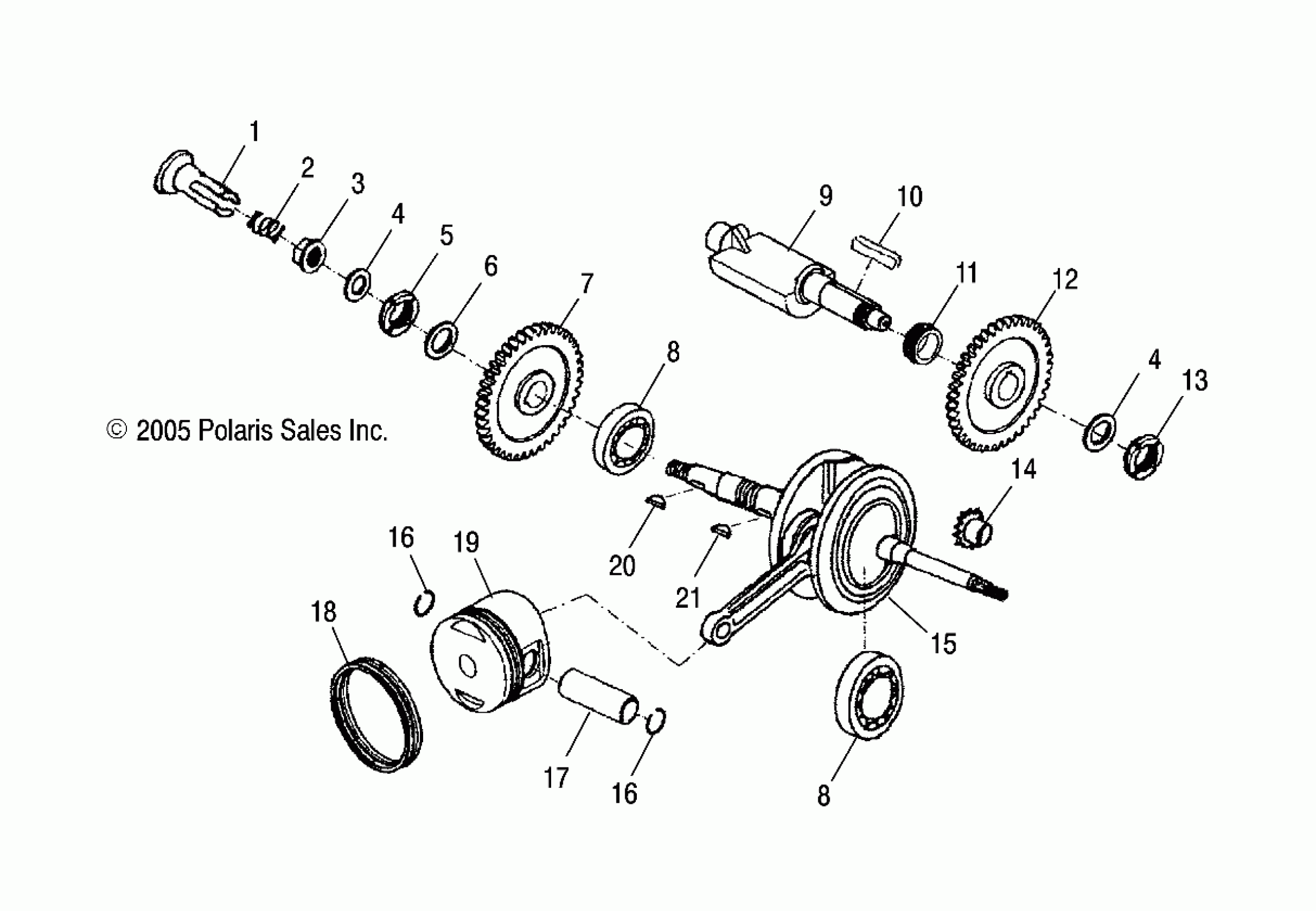 1
2
3
4
5
6
7
8
9
10
11
12
4
13
© 2005 Polaris Sales Inc.
14
16
19
20
21
18
15
17
16
8