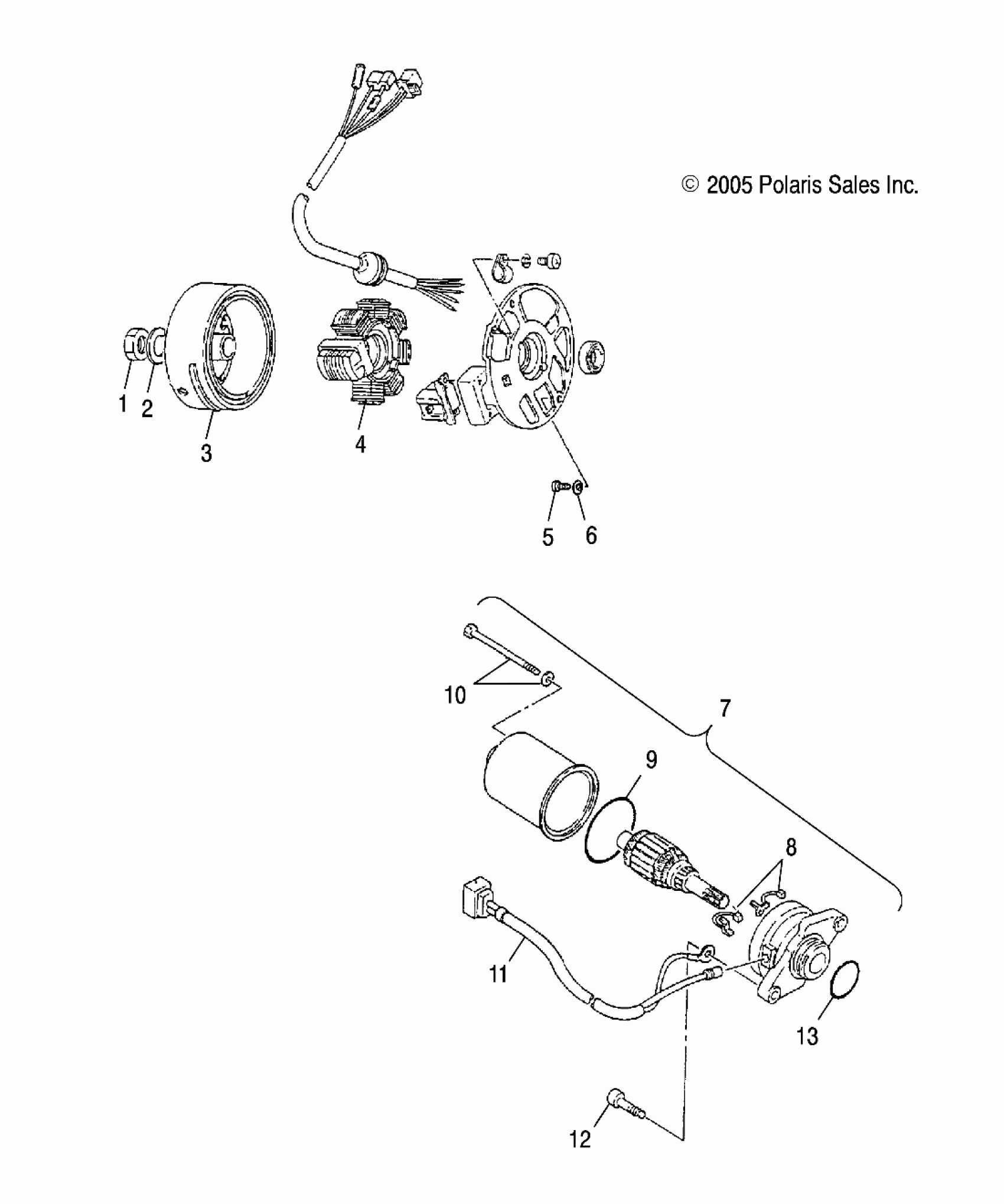 © 2005 Polaris Sales Inc.

1
2
3
4
5
6
10
7
9
8
11
13
12