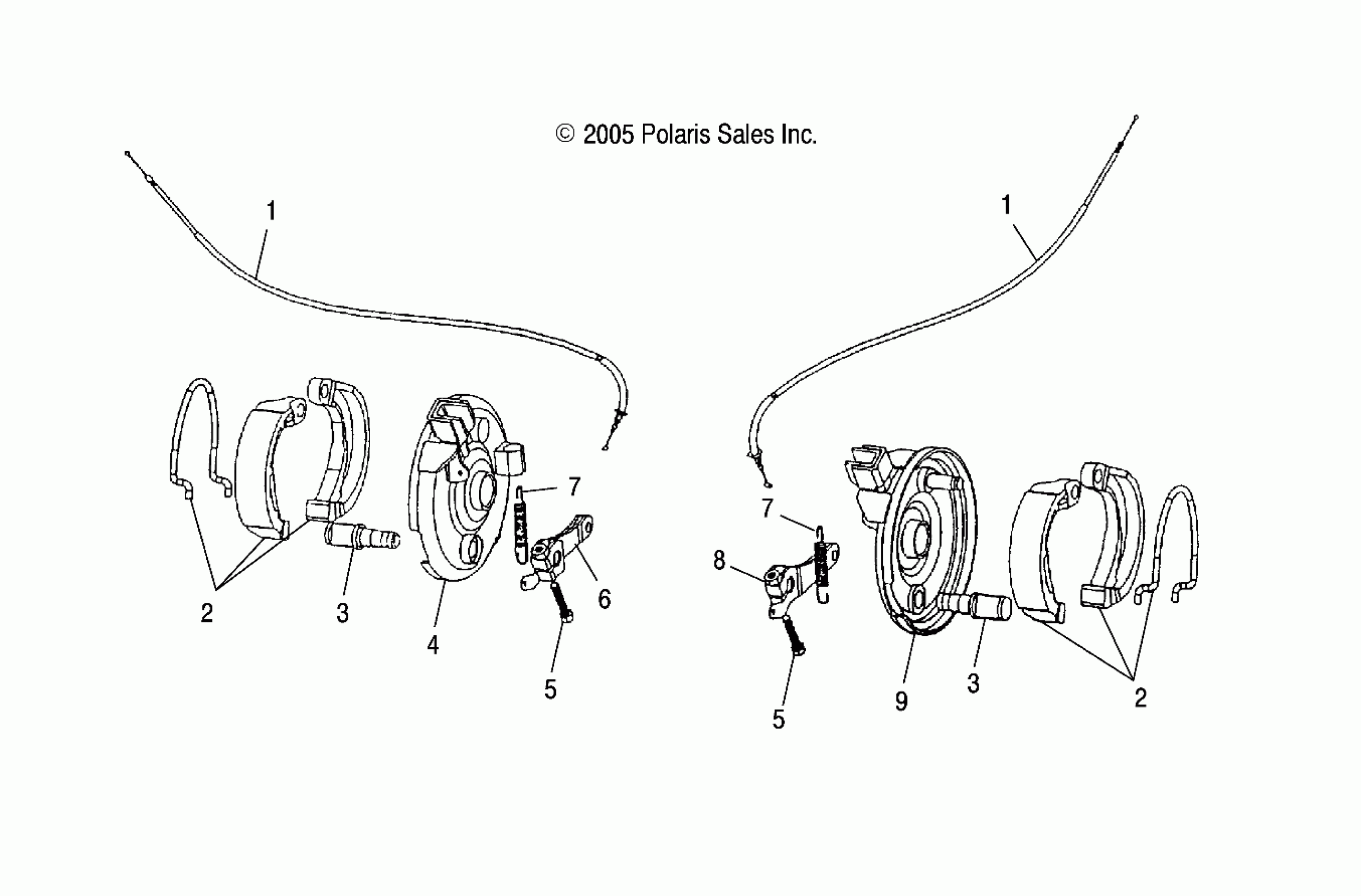 © 2005 Polaris Sales Inc.

1

1

7

7

8

6

2

3

4

5

5

9

3

2