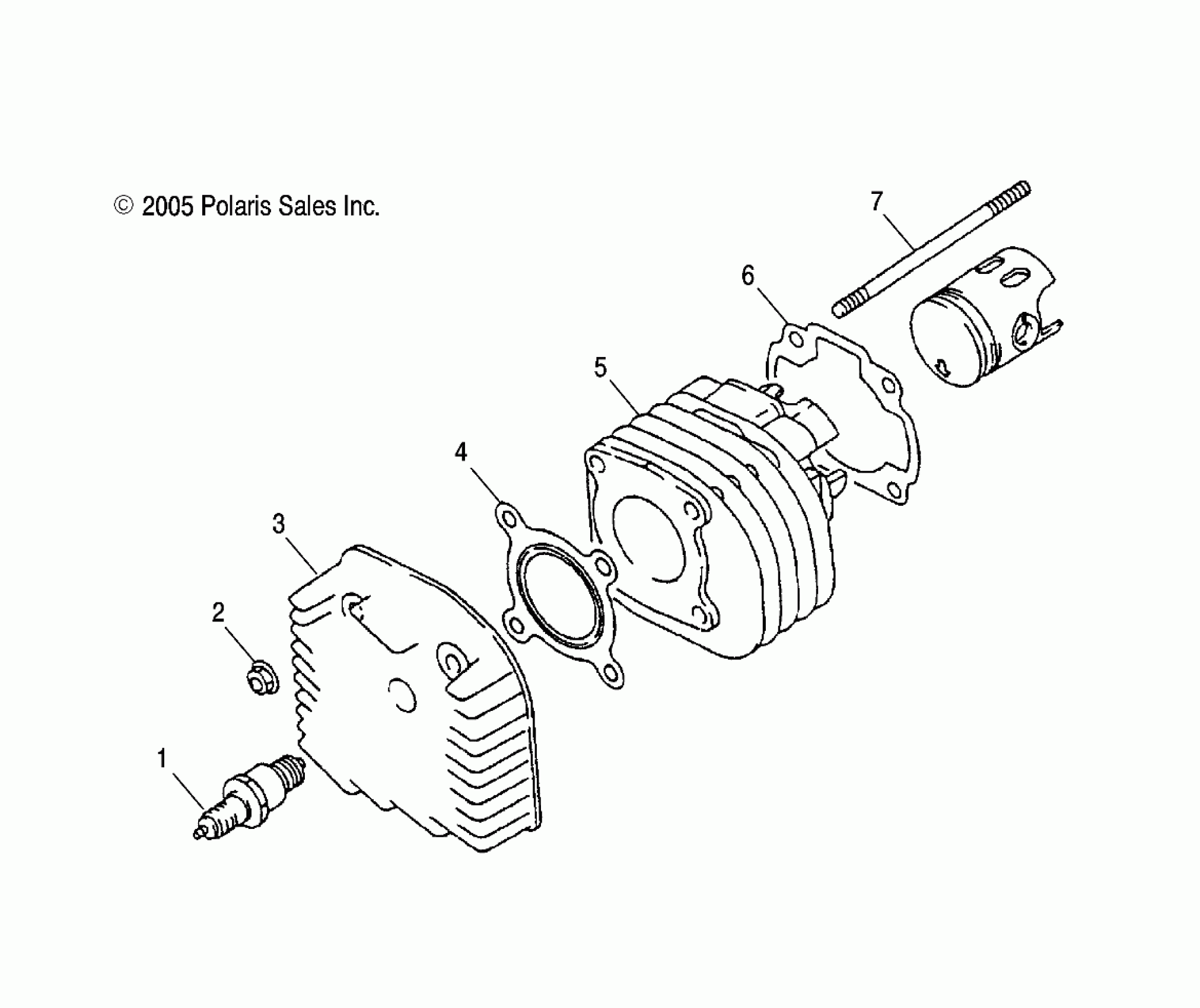 © 2005 Polaris Sales Inc.

7
6
5
4
3
2
1