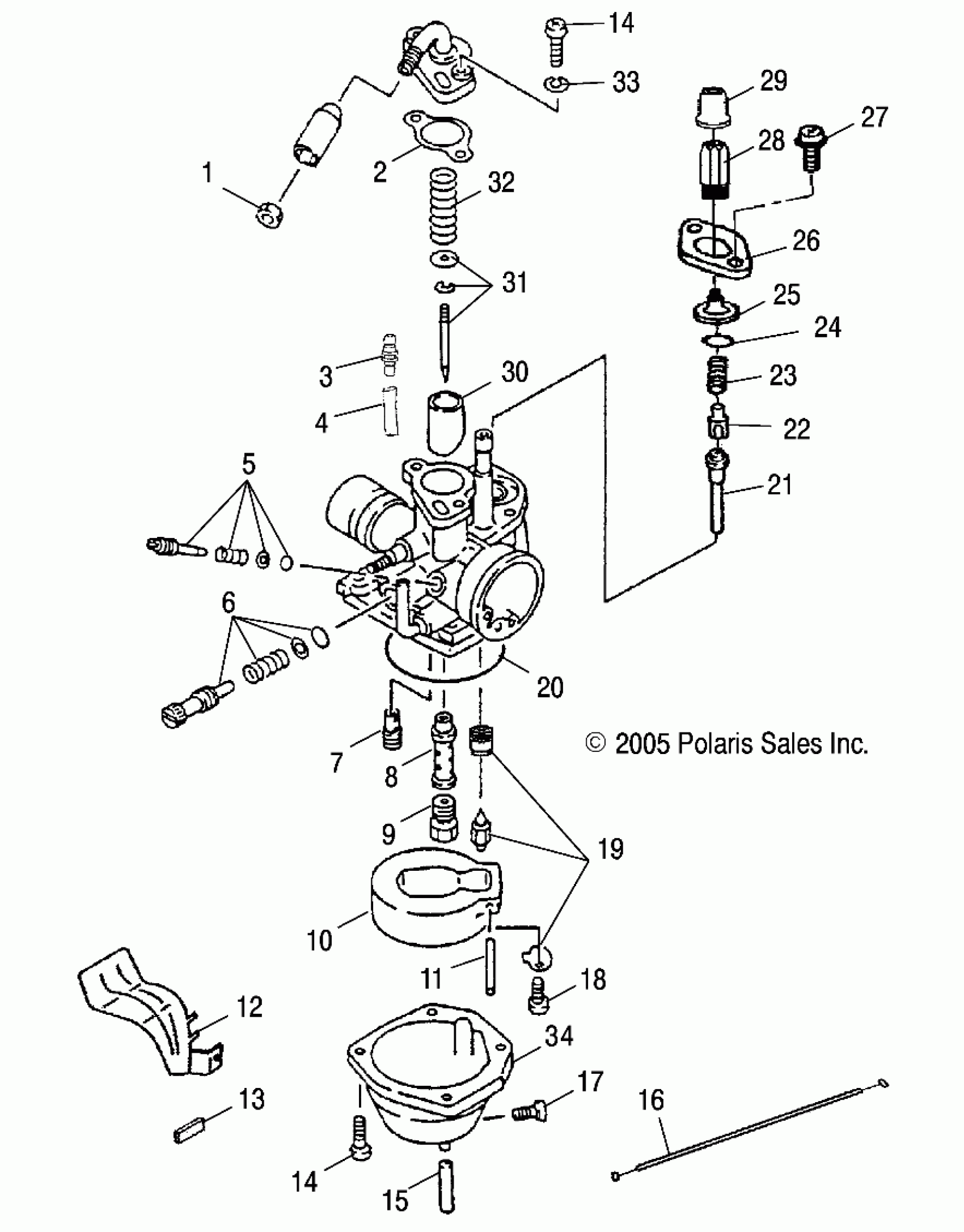 14
33
29
27
28
1
2
32
26
31
25
24
3
30
23
4
22
5
21
6
20
© 2005 Polaris Sales Inc.
7
8
9
19
10
11
18
12
34
17
13
16
14
15