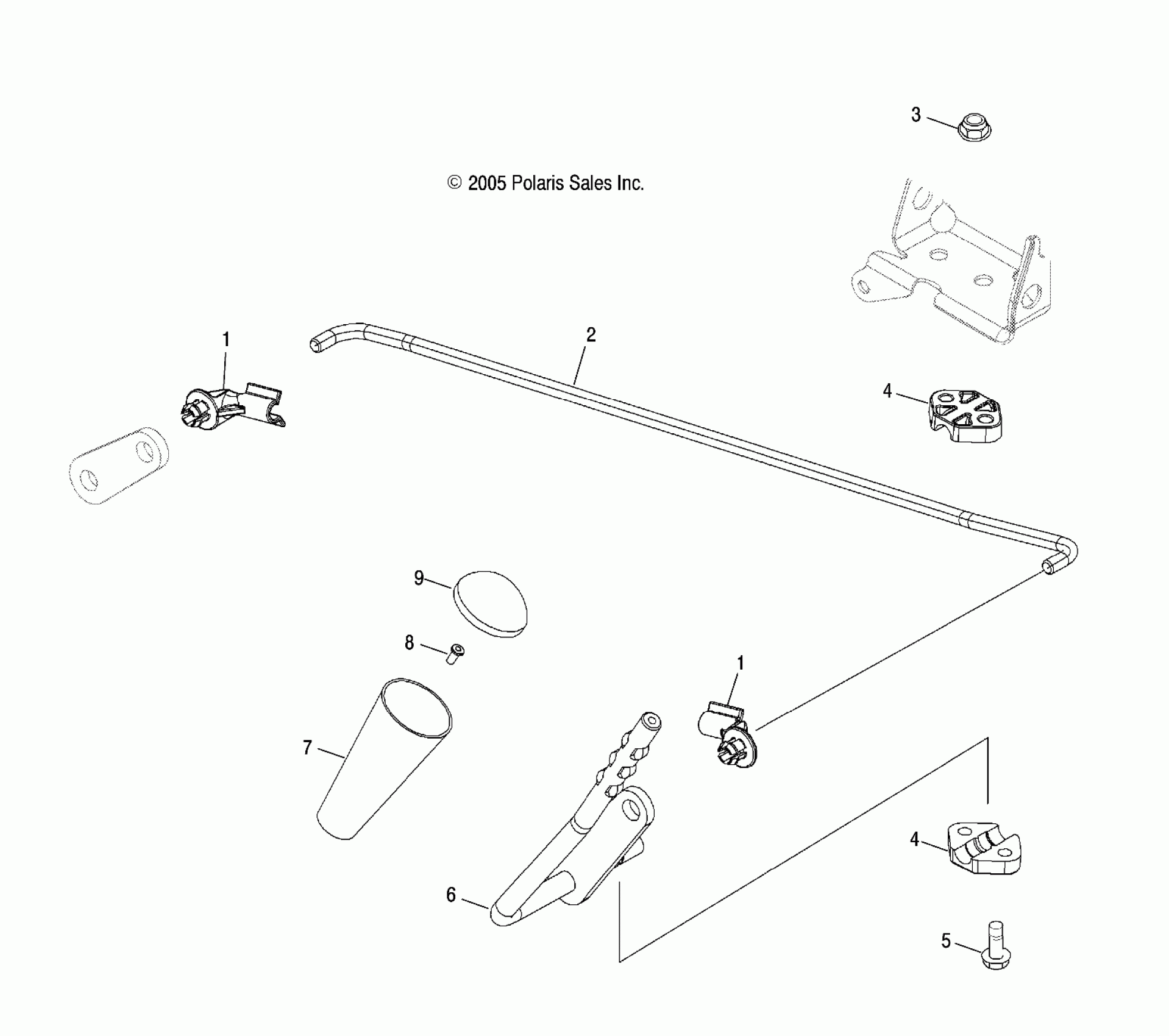 3

© 2005 Polaris Sales Inc.

1

2

4

9

8

1

7

4

6

5