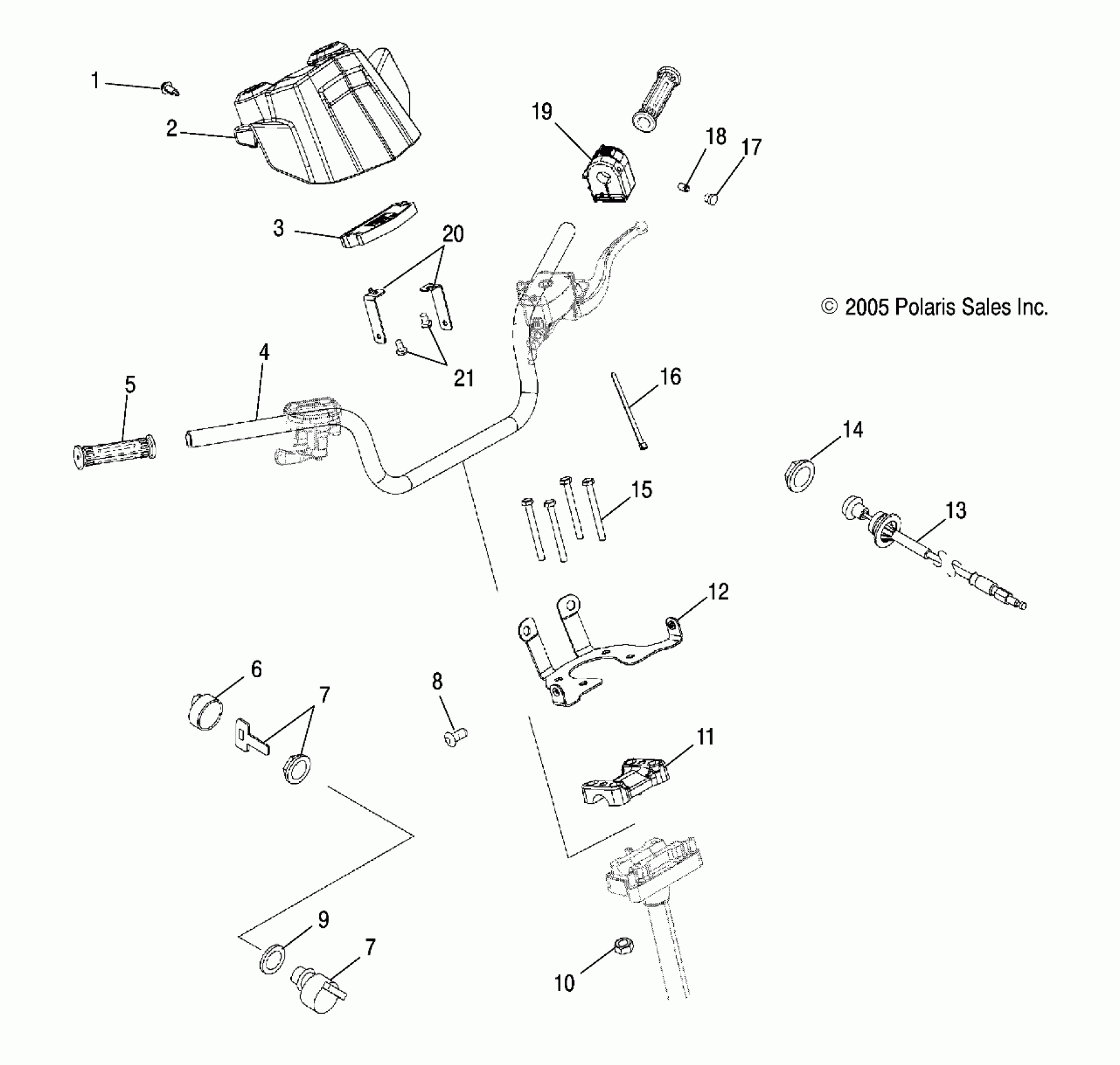 1
2
19
18
17
3
20
© 2005 Polaris Sales Inc.
4
21
5
16
14
15
13
12
6
7
8
11
9
7
10