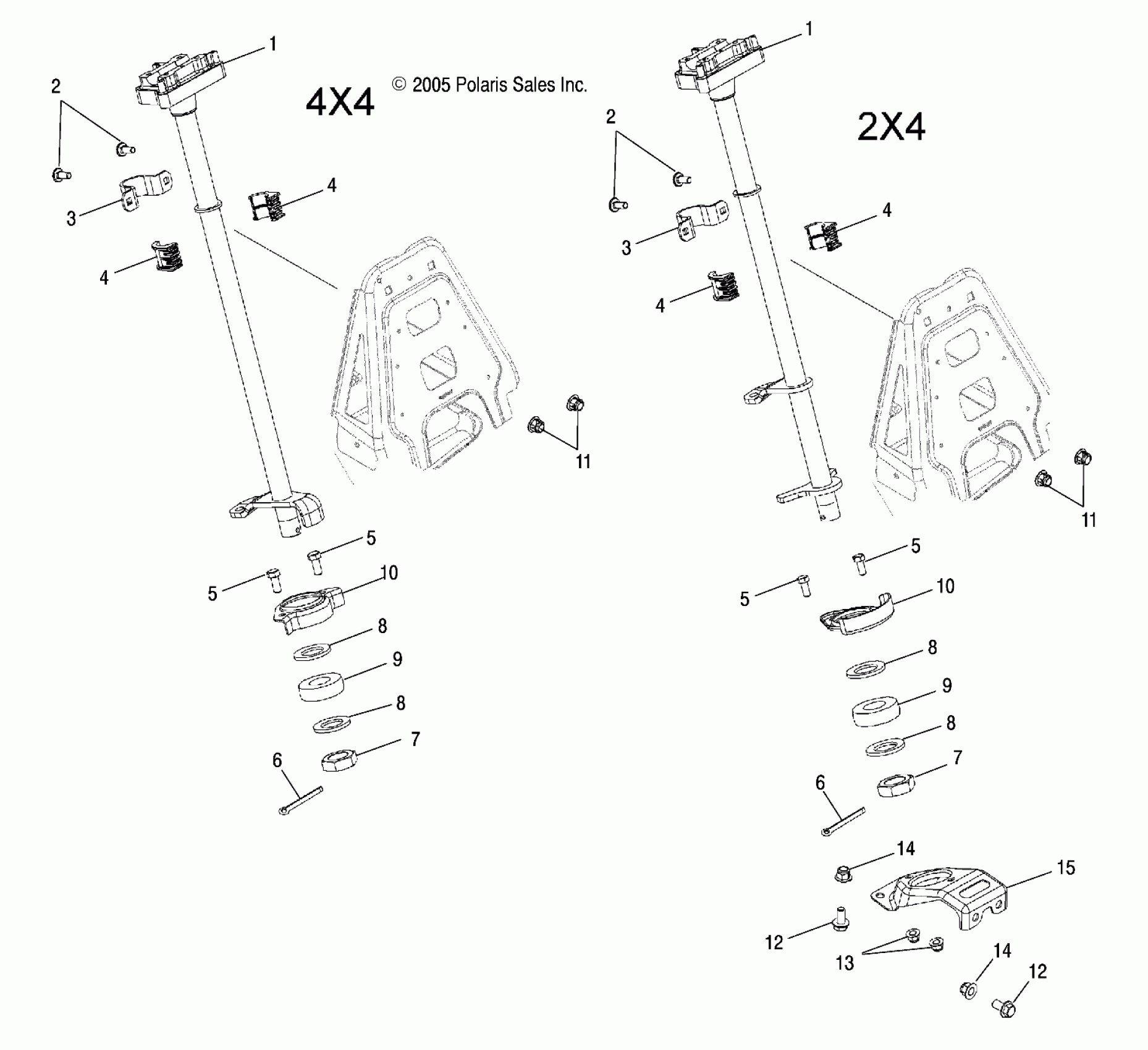 © 2005 Polaris Sales Inc.

4X4

1
2
3
4
4
11
5
5
10
8
9
8
7
6

2X4

1
2
3
4
4
11
5
5
10
8
9
8
7
6
14
15
12
13
14
12