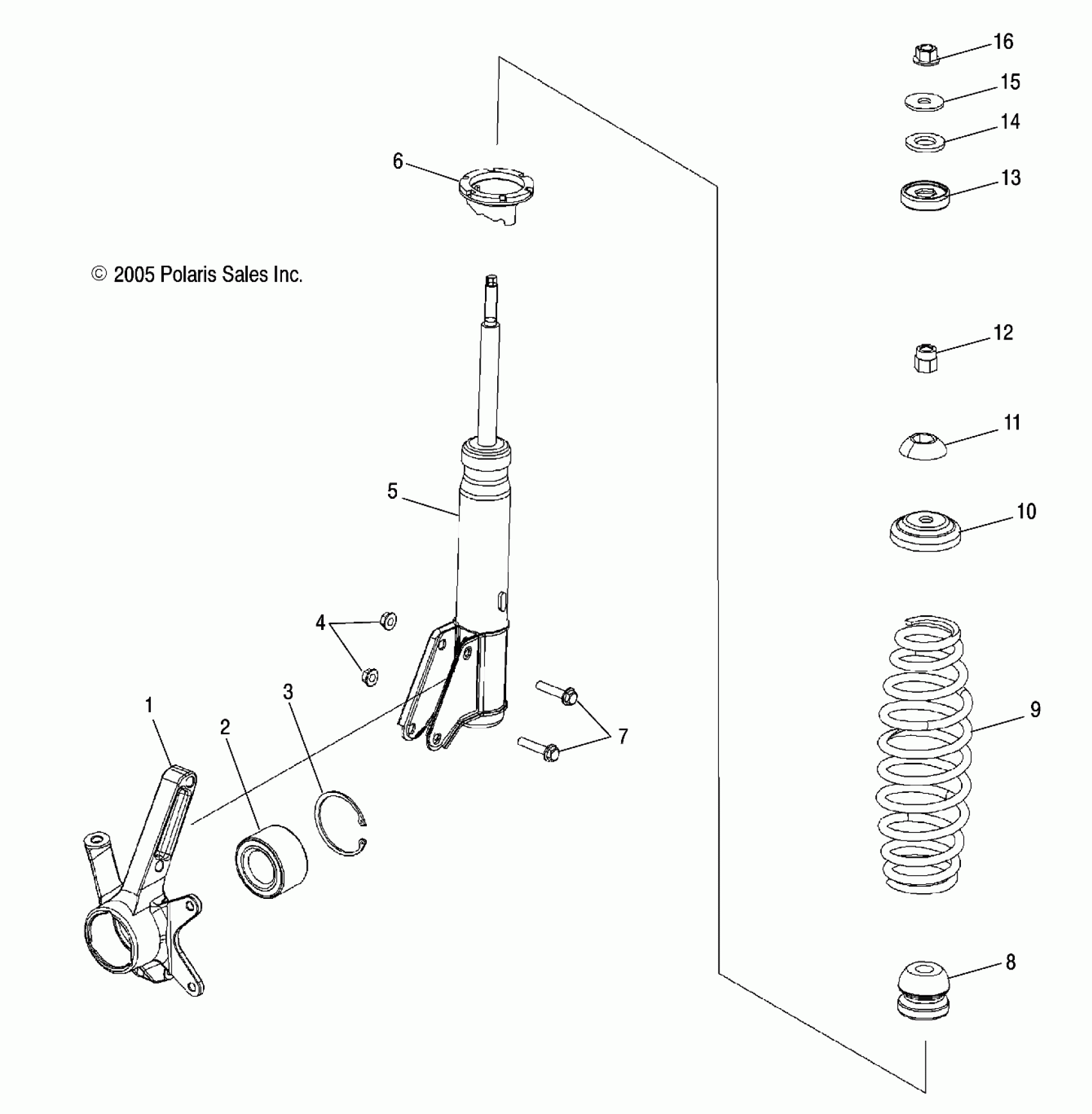 16
15
14
6
13
© 2005 Polaris Sales Inc.
12
11
5
10
4
3
1
2
7
9
8