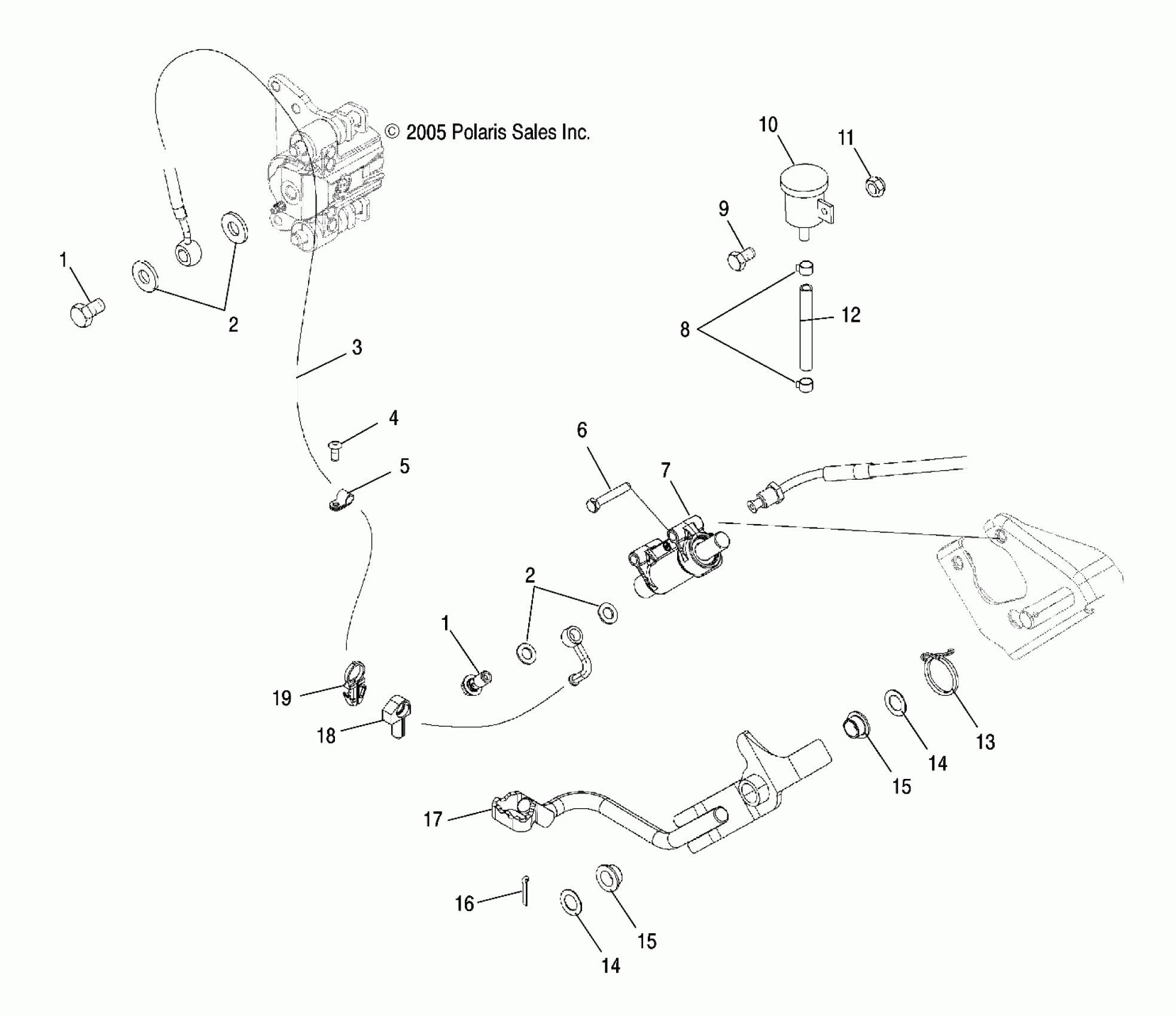 © 2005 Polaris Sales Inc.

10
11
9
1
2
8
12
3
4
5
6
7
2
1
19
18
13
14
15
17
16
15
14