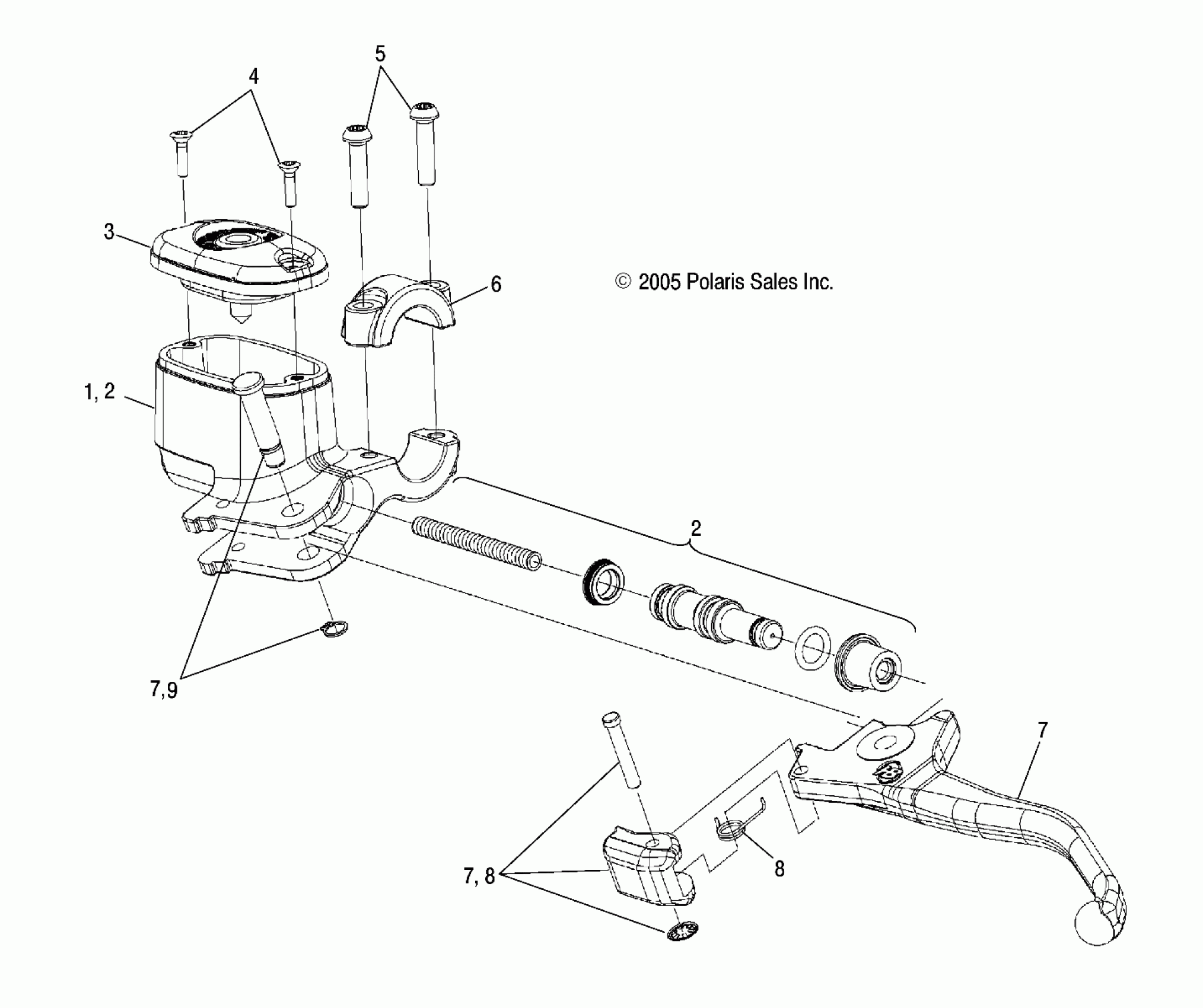 5
4
3
6
© 2005 Polaris Sales Inc.
1, 2
2
7,9
7
7, 8
8