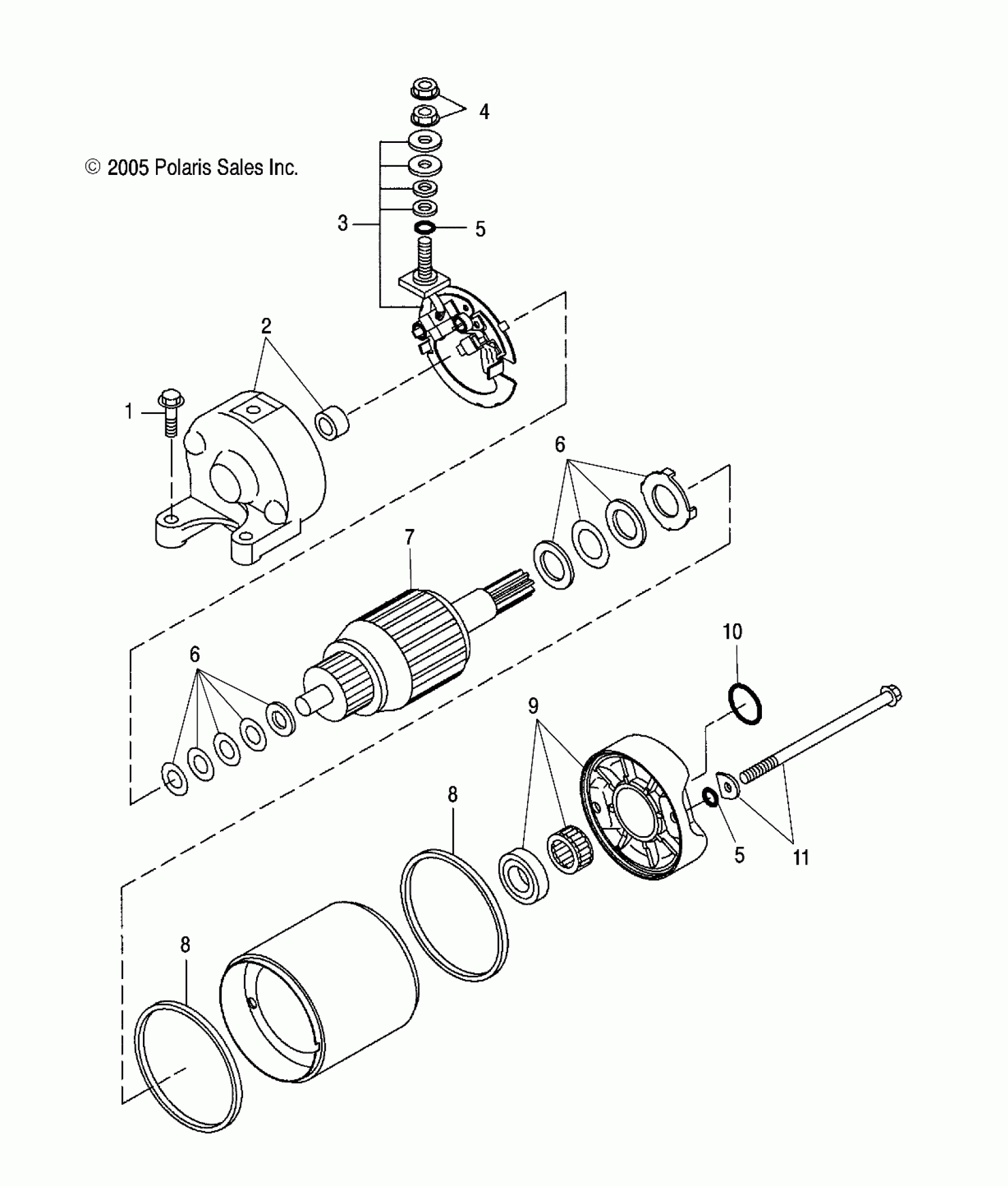 4

© 2005 Polaris Sales Inc.

3

5

2

1

6

7

10

6

9

8

5

11

8