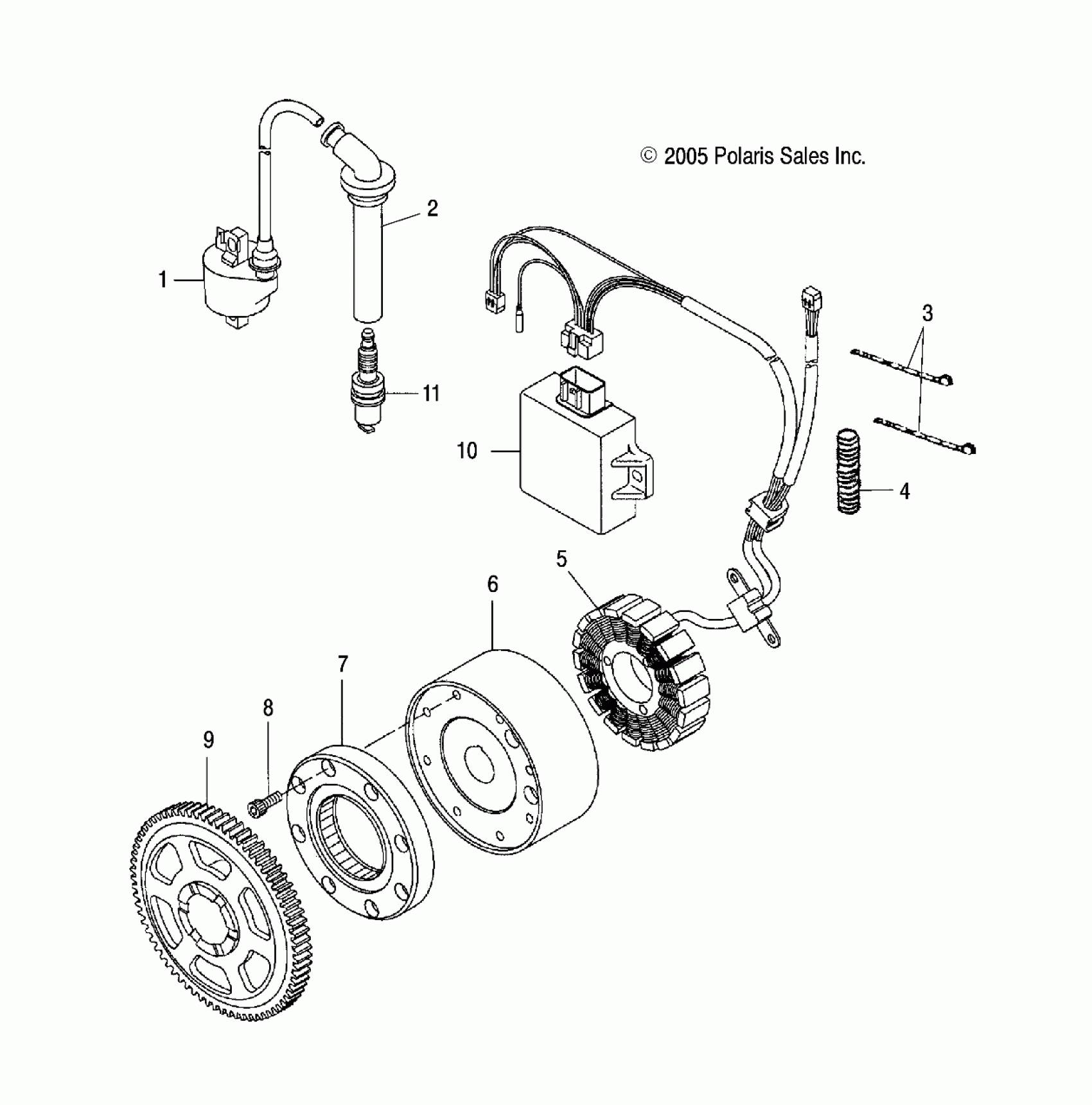 © 2005 Polaris Sales Inc.

2

1

3

11

10

4

5

6

7

8

9