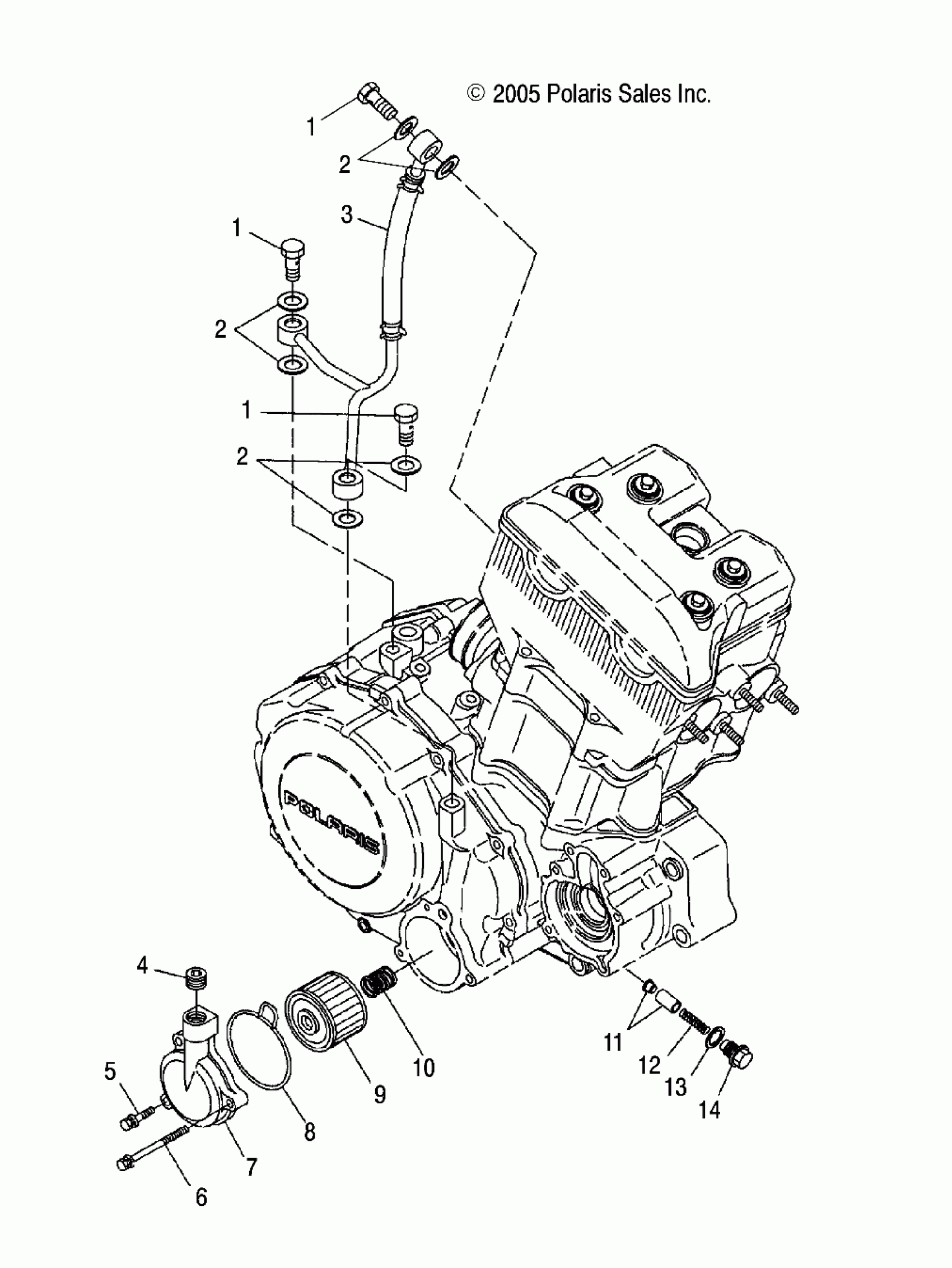 © 2005 Polaris Sales Inc.

1
2
3
1
2
1
2

POLARIS

4
5
6
7
8
9
10
11
12
13
14