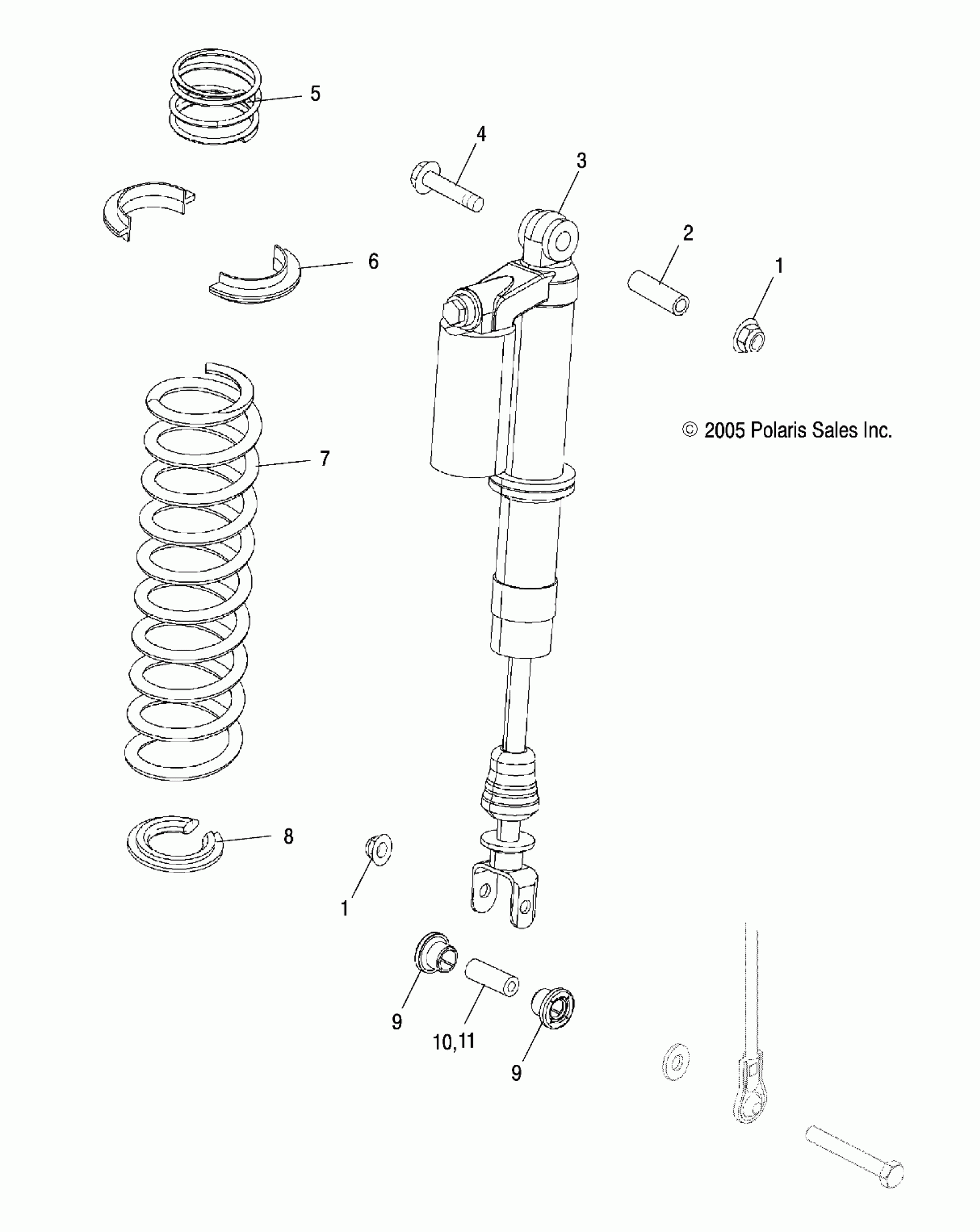 5

4

3

2

1

6

© 2005 Polaris Sales Inc.

7

8

1

9

10,11

9