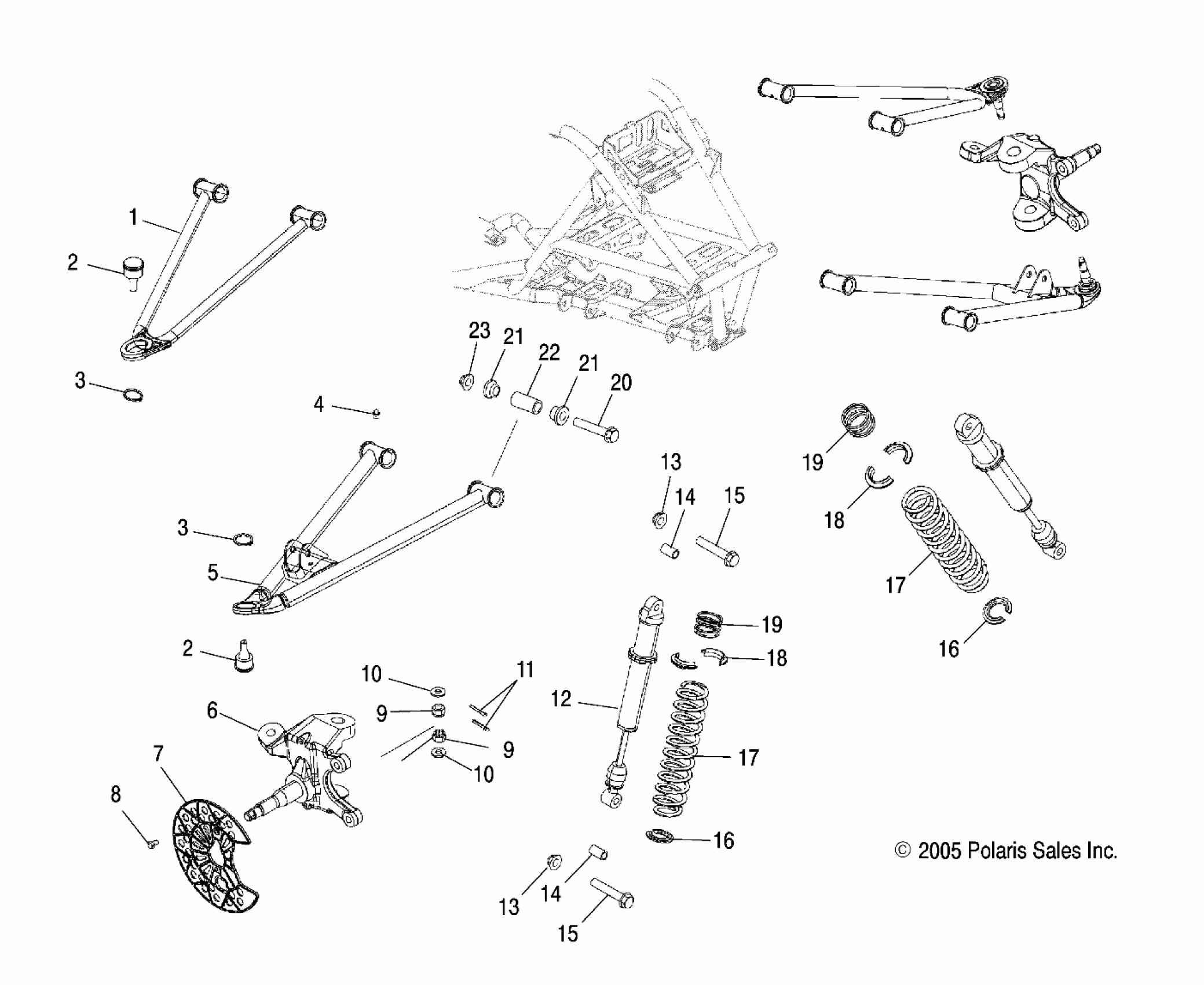 1
2
3
4
23
21
22
21
20
13
14
15
19
18
17
16
3
5
2
10
9
11
9
10
6
7
8
12
19
18
17
16
13
14
15
© 2005 Polaris Sales Inc.