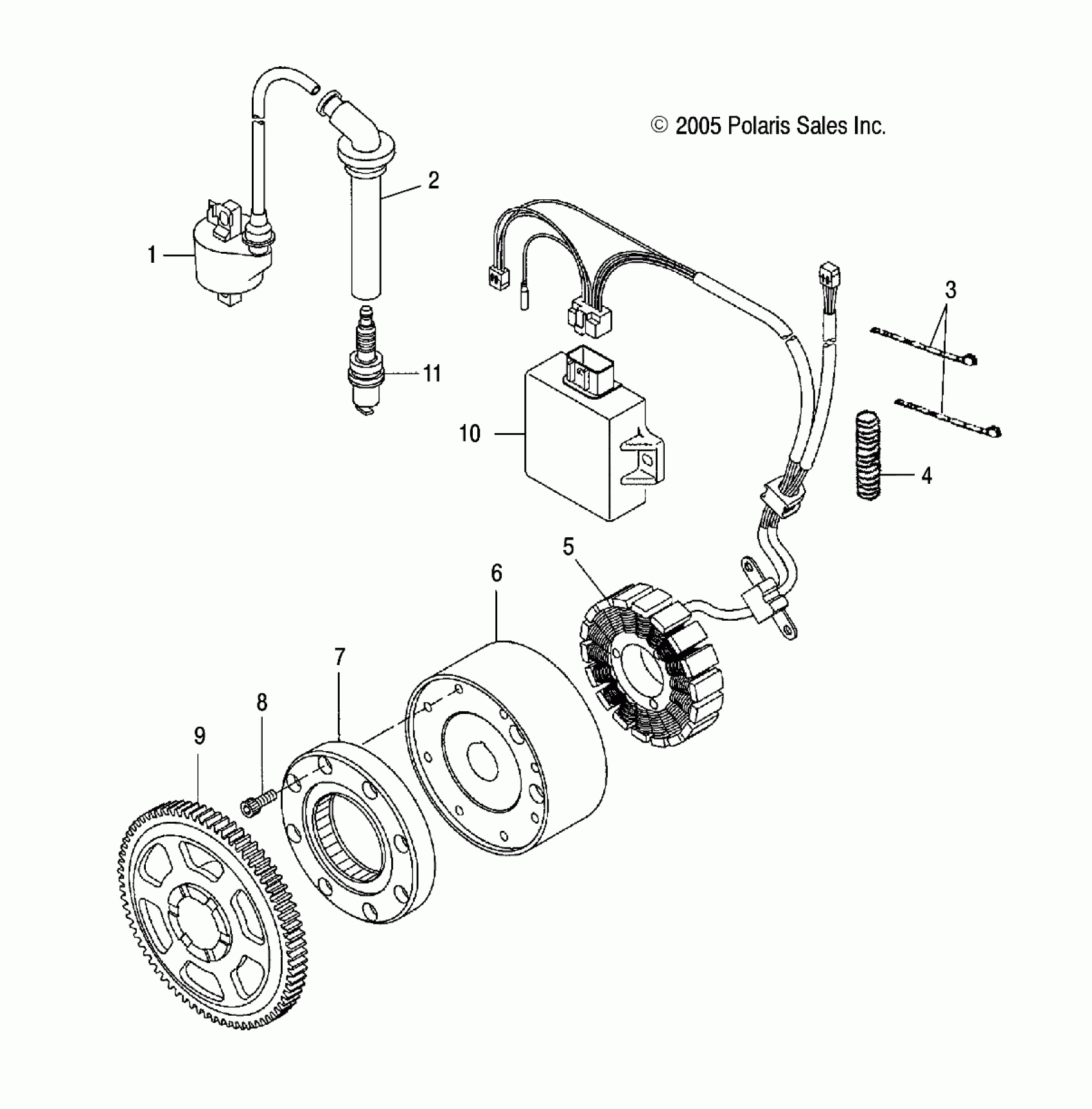 © 2005 Polaris Sales Inc.

2

1

3

11

10

4

5

6

7

8

9