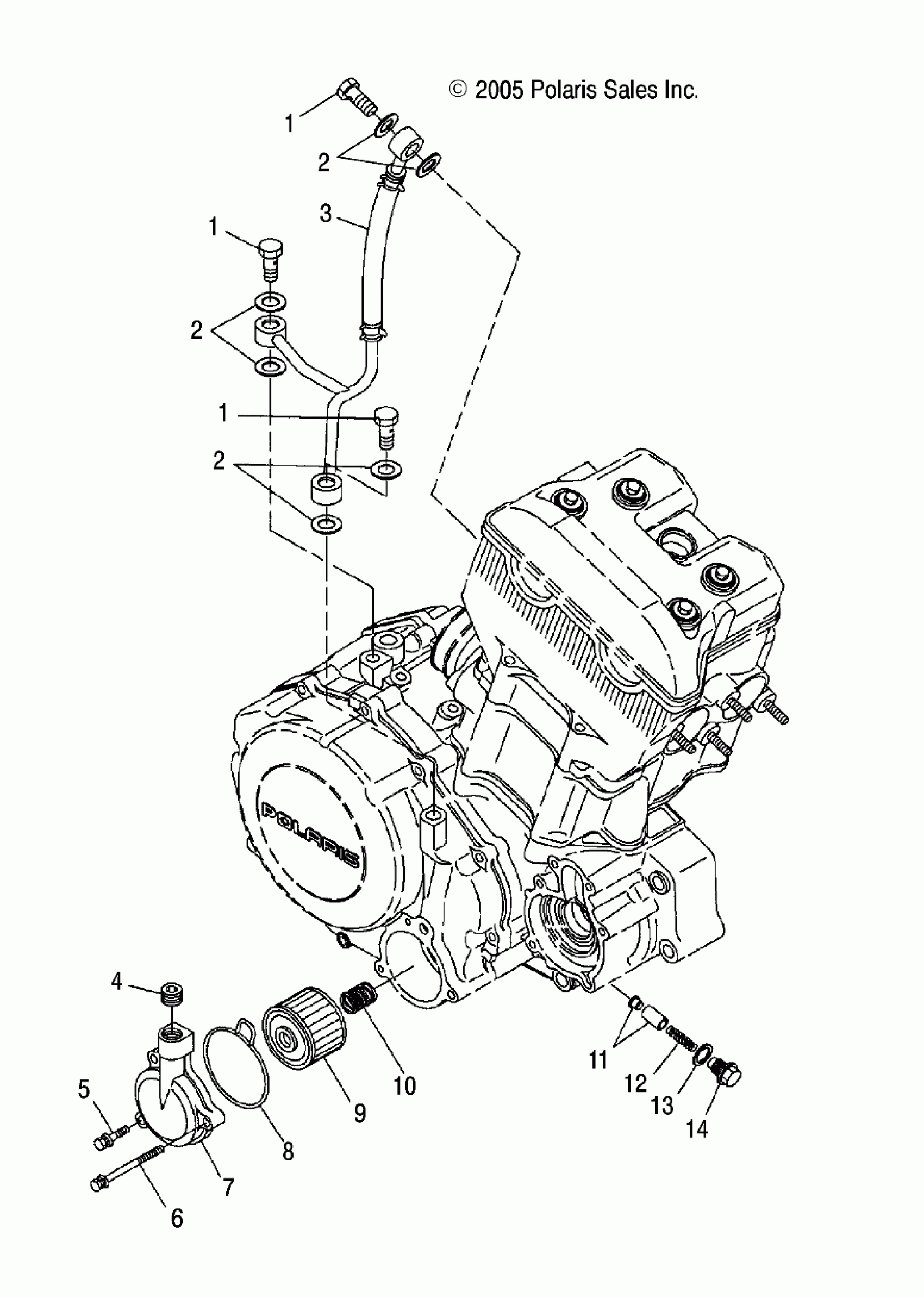 © 2005 Polaris Sales Inc.

1
2
3
1
2
1
2
POLARIS
4
5
6
7
8
9
10
11
12
13
14