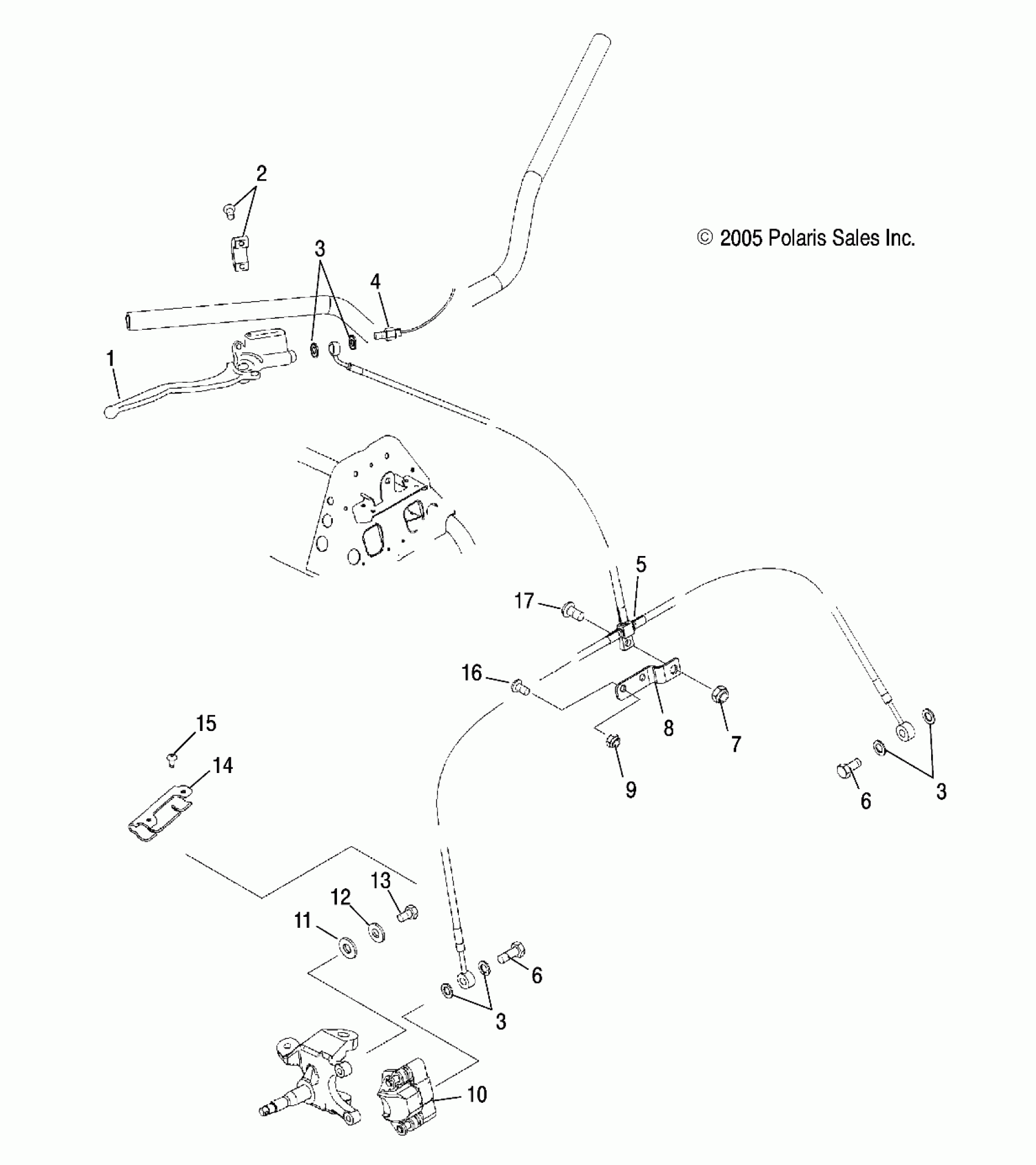 2

© 2005 Polaris Sales Inc.

3

4

1

5

17

16

8

7

15

14

9

6

3

13

12

11

6

3

10