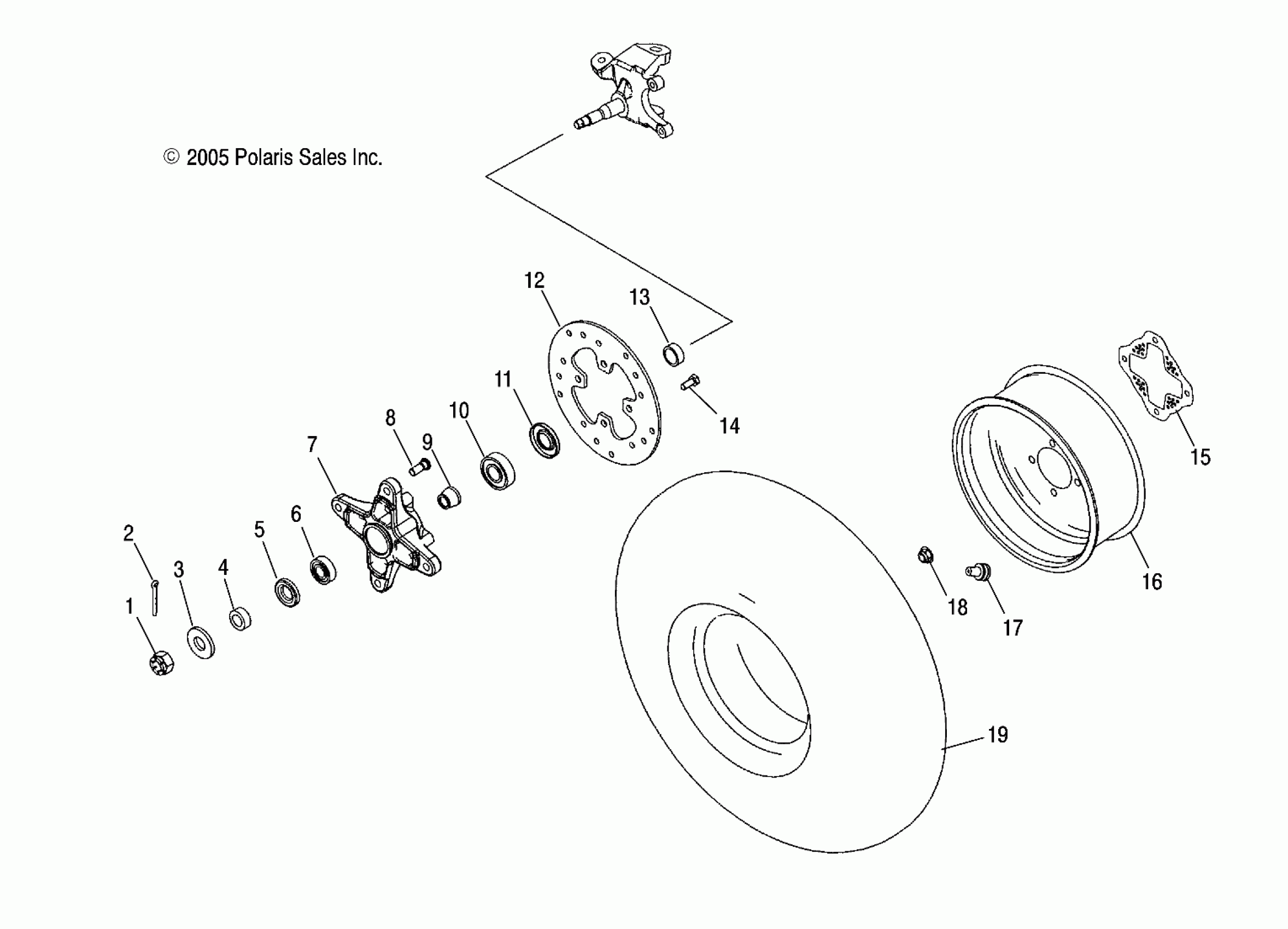 © 2005 Polaris Sales Inc.

12
13
11
14
10
8
9
7
15
6
5
2
3
4
1
16
18
17
19