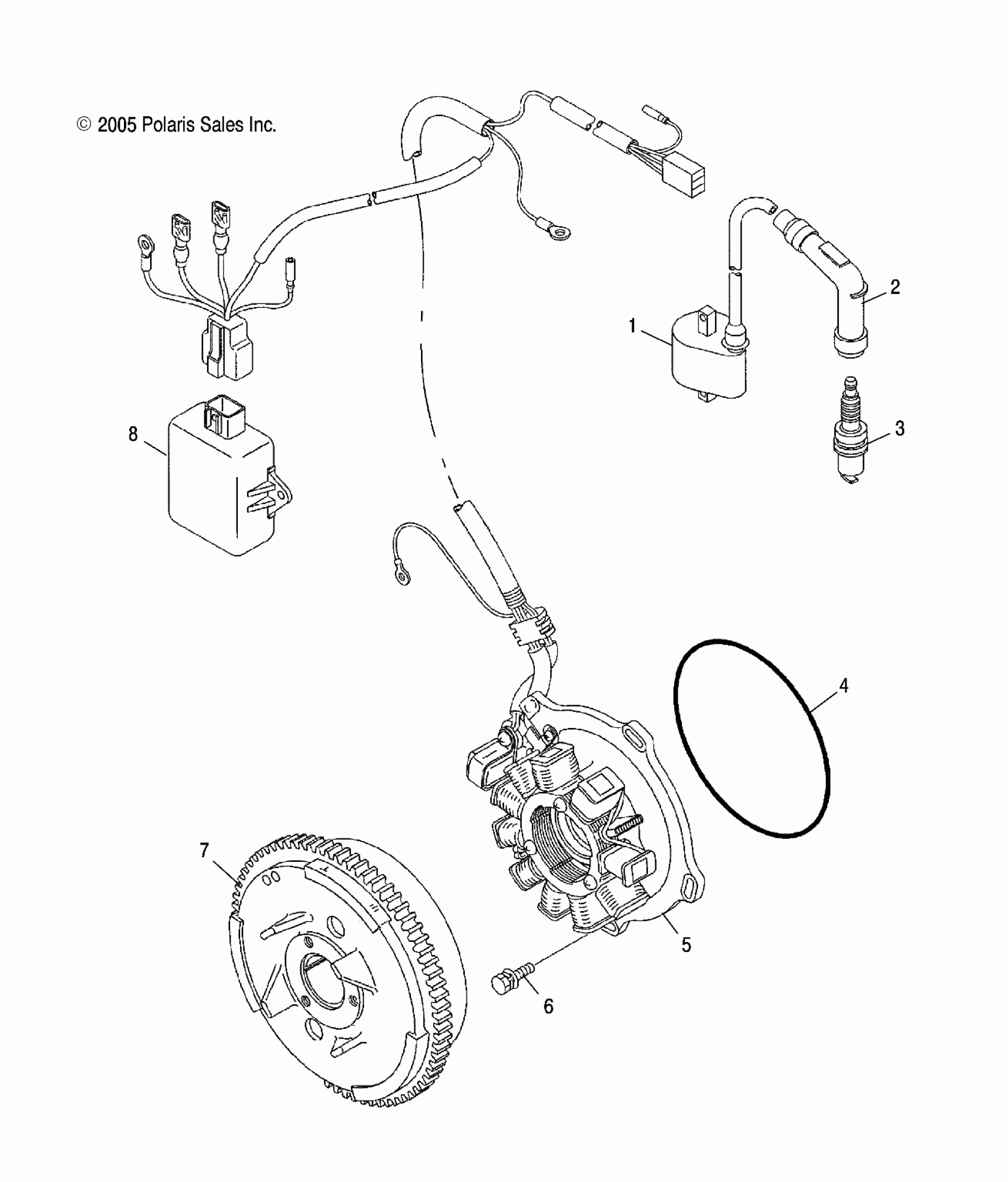 © 2005 Polaris Sales Inc.

2

1

3

8

4

7

5

6