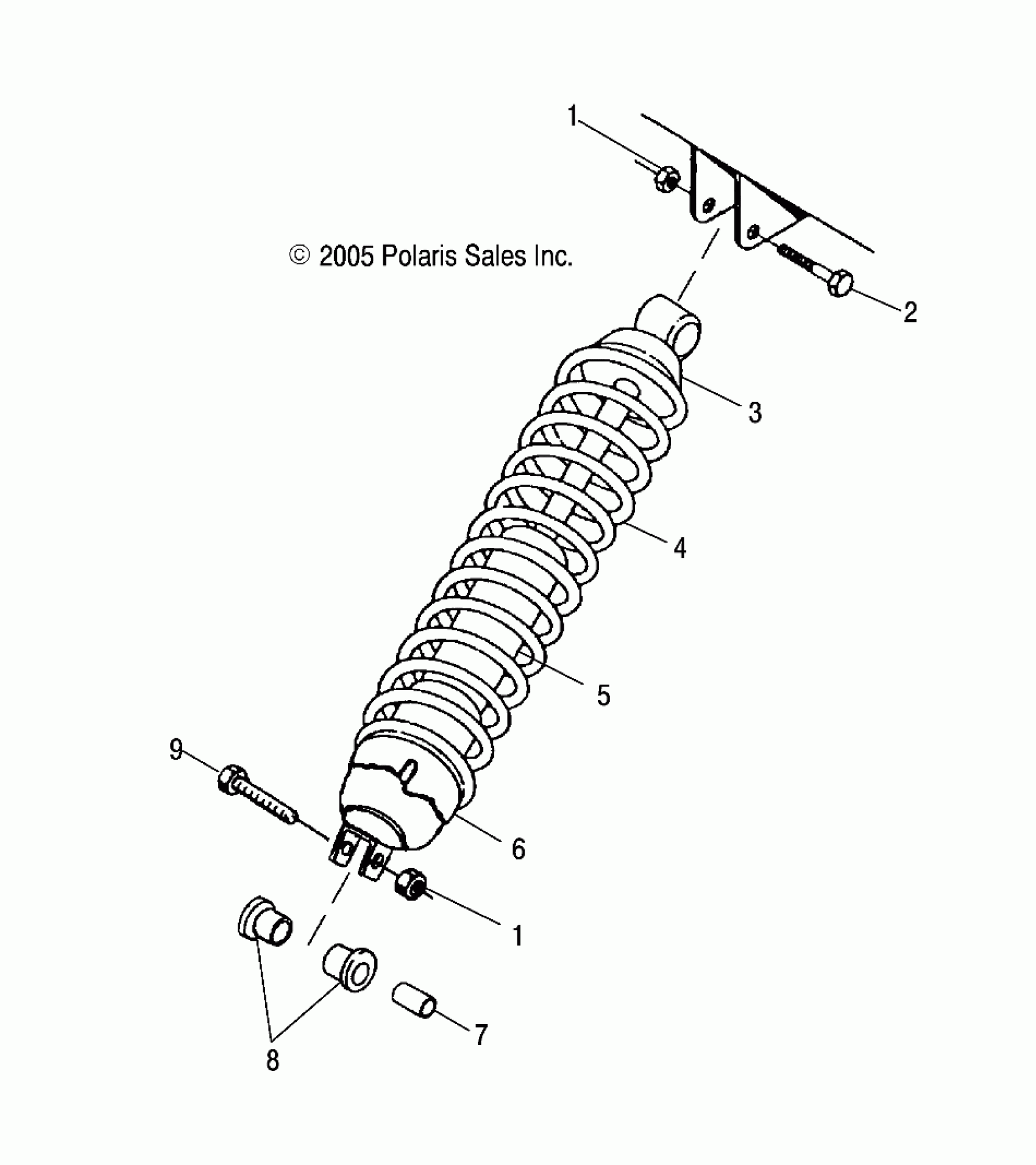 1

© 2005 Polaris Sales Inc.

2

3

4

5

9

6

1

7

8