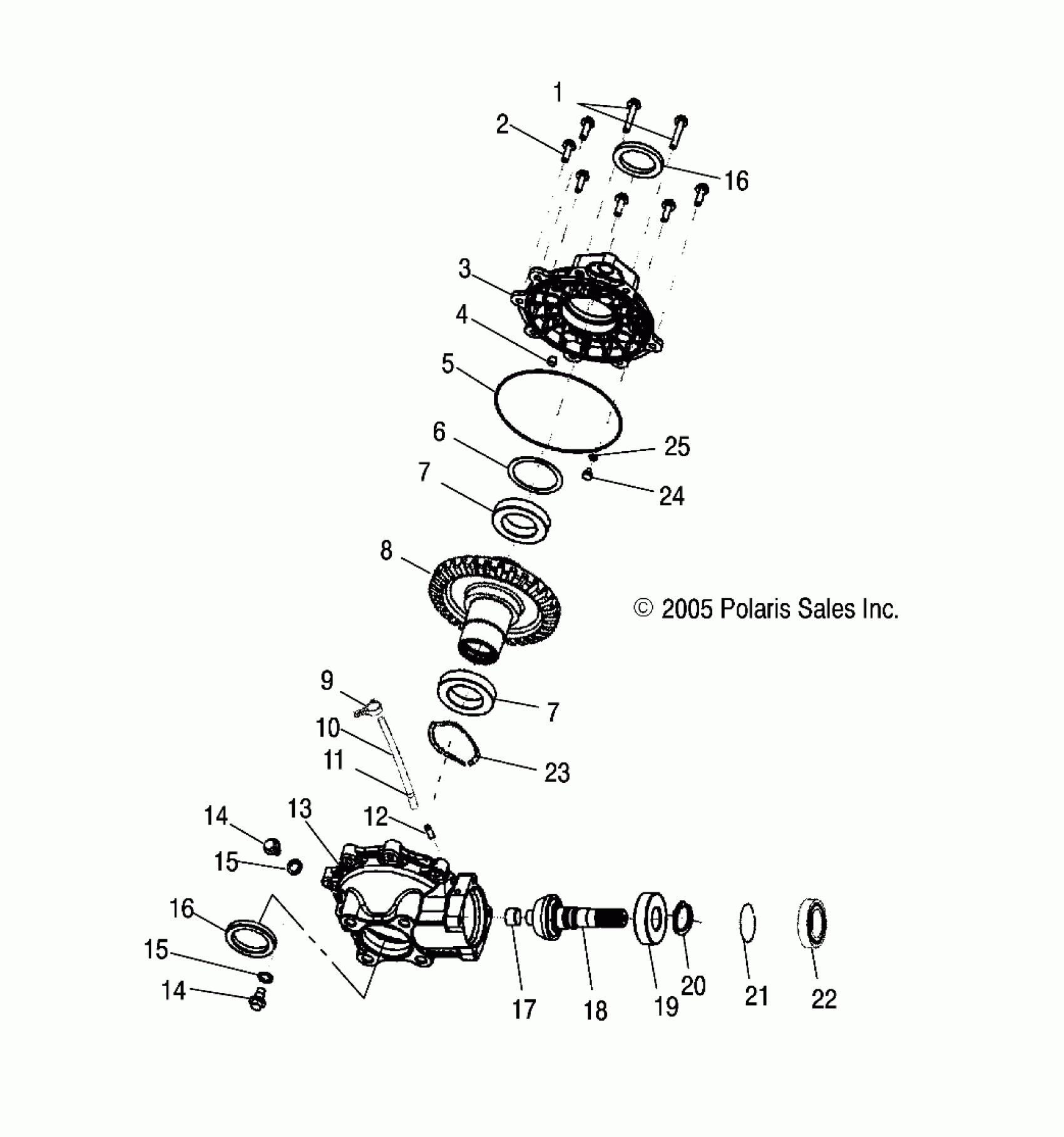 1
2
16
3
4
5
6
25
7
24
8
© 2005 Polaris Sales Inc.
9
7
10
11
23
14
13
12
15
16
15
14
17
18
19
20
21
22