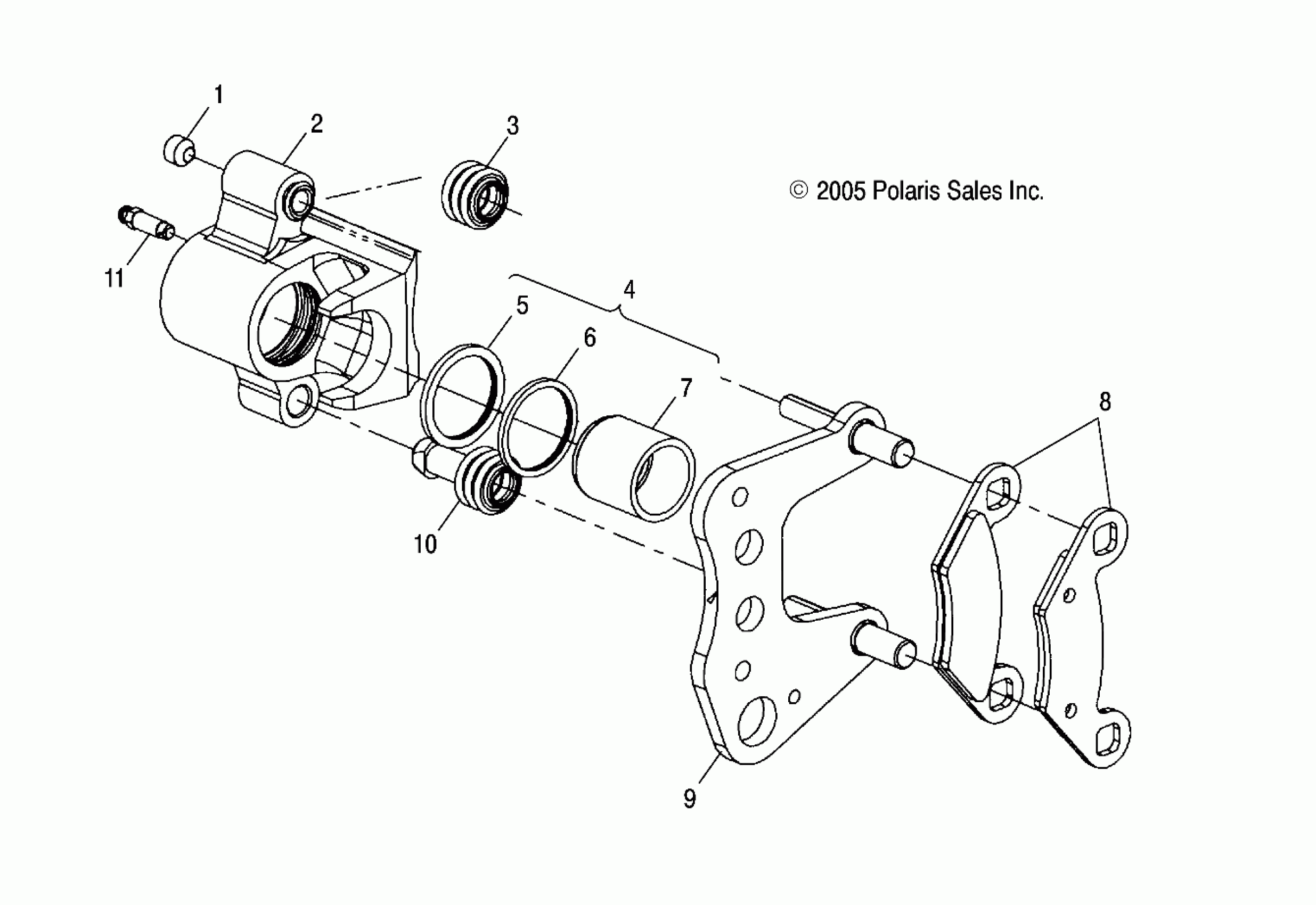 1
2
3
© 2005 Polaris Sales Inc.
11
4
5
6
7
8
10
9