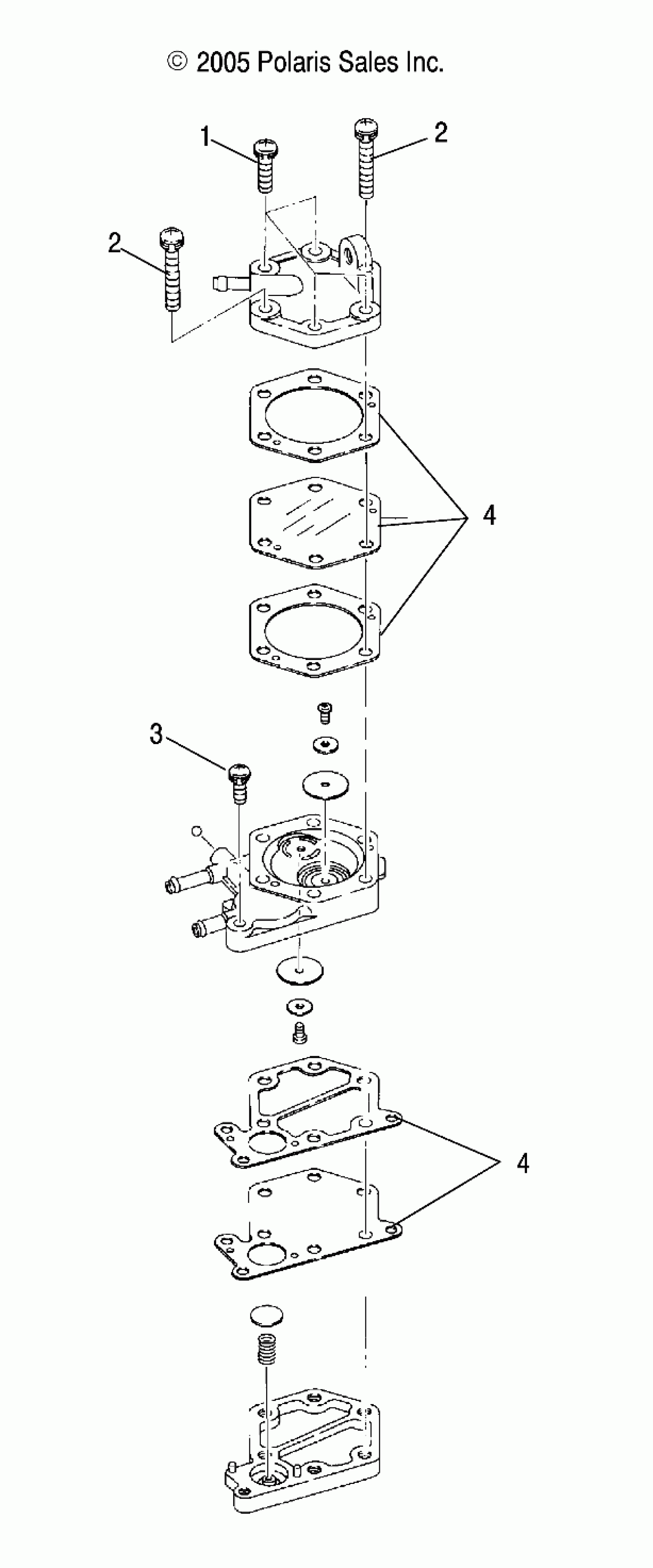 © 2005 Polaris Sales Inc.

1

2

2

4

3

4